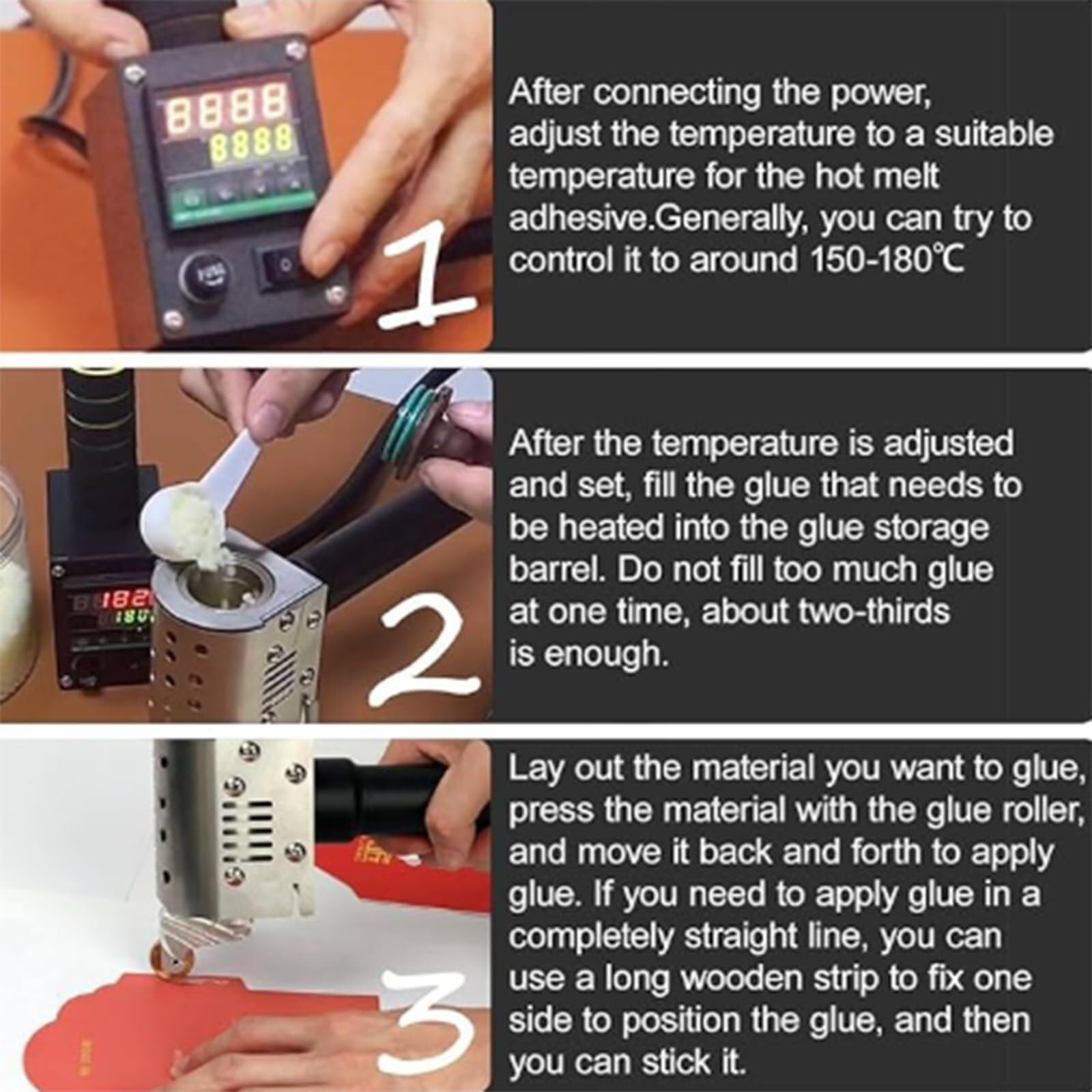 8888
8888

FUSE

1

After connecting the power, adjust the temperature to a suitable temperature for the hot melt adhesive.Generally, you can try to control it to around 150-180℃

182
180

2

After the temperature is adjusted and set, fill the glue that needs to be heated into the glue storage barrel. Do not fill too much glue at one time, about two-thirds is enough.

3

Lay out the material you want to glue, press the material with the glue roller, and move it back and forth to apply glue. If you need to apply glue in a completely straight line, you can use a long wooden strip to fix one side to position the glue, and then you can stick it.