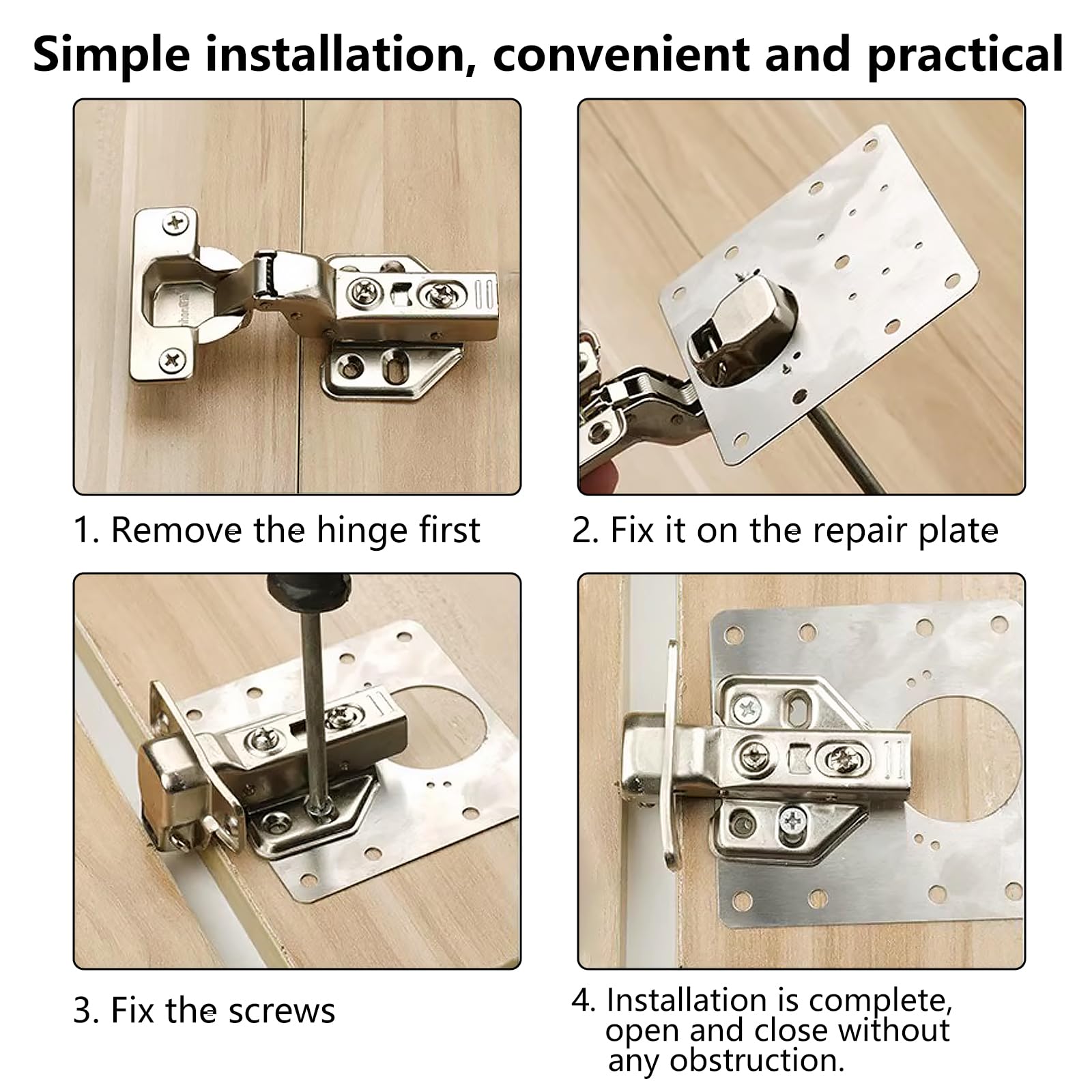 Simple installation, convenient and practical

1. Remove the hinge first

2. Fix it on the repair plate

3. Fix the screws

4. Installation is complete, open and close without any obstruction.