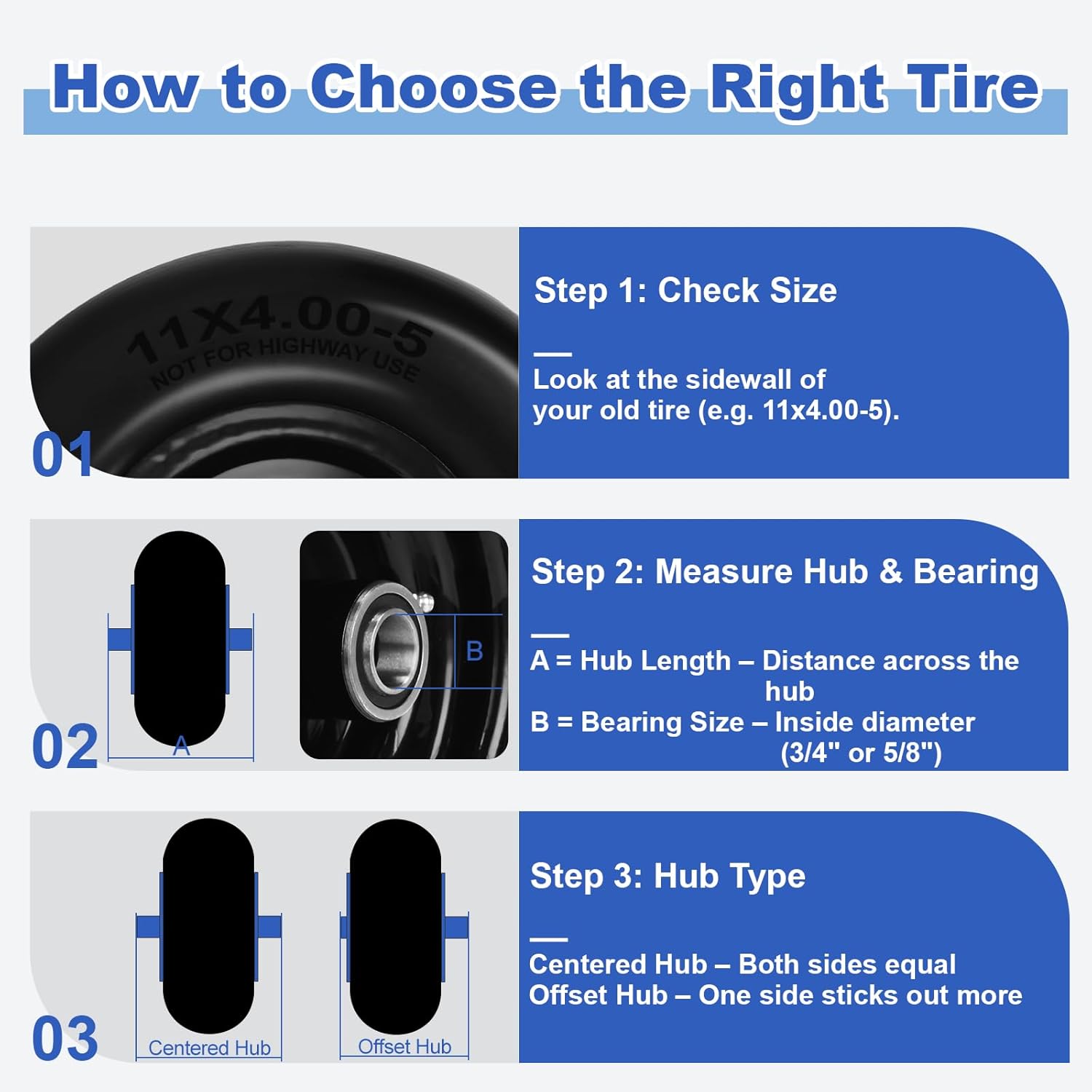 How to Choose the Right Tire

11X4.00-5
NOT FOR HIGHWAY USE

01

Step 1: Check Size

Look at the sidewall of your old tire (e.g. 11x4.00-5).

02

A

B

Step 2: Measure Hub & Bearing

A = Hub Length – Distance across the hub
B = Bearing Size – Inside diameter (3/4" or 5/8")

03

Centered Hub

Offset Hub

Step 3: Hub Type

Centered Hub – Both sides equal
Offset Hub – One side sticks out more