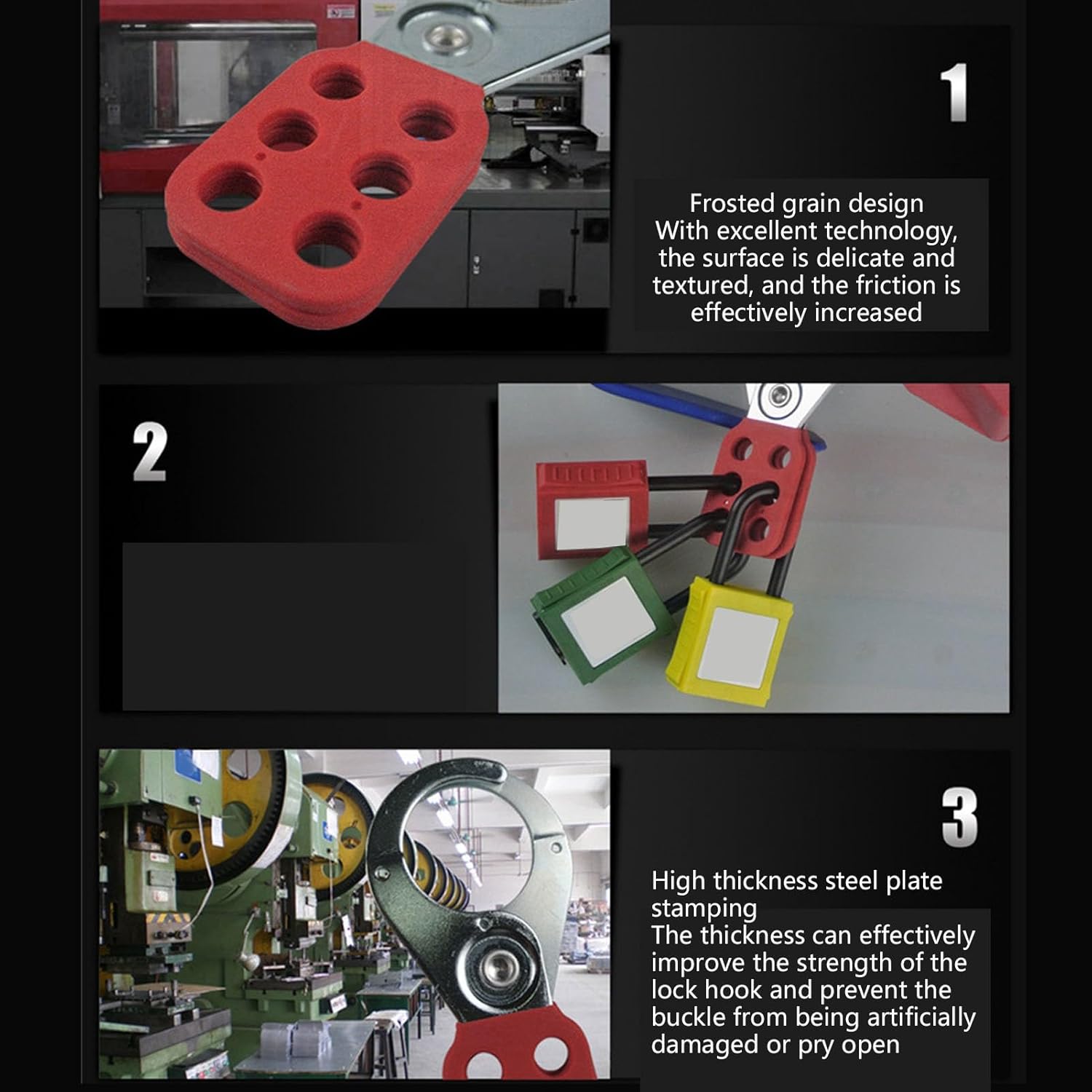 1

Frosted grain design
With excellent technology, the surface is delicate and textured, and the friction is effectively increased

2

3

High thickness steel plate stamping
The thickness can effectively improve the strength of the lock hook and prevent the buckle from being artificially damaged or pry open