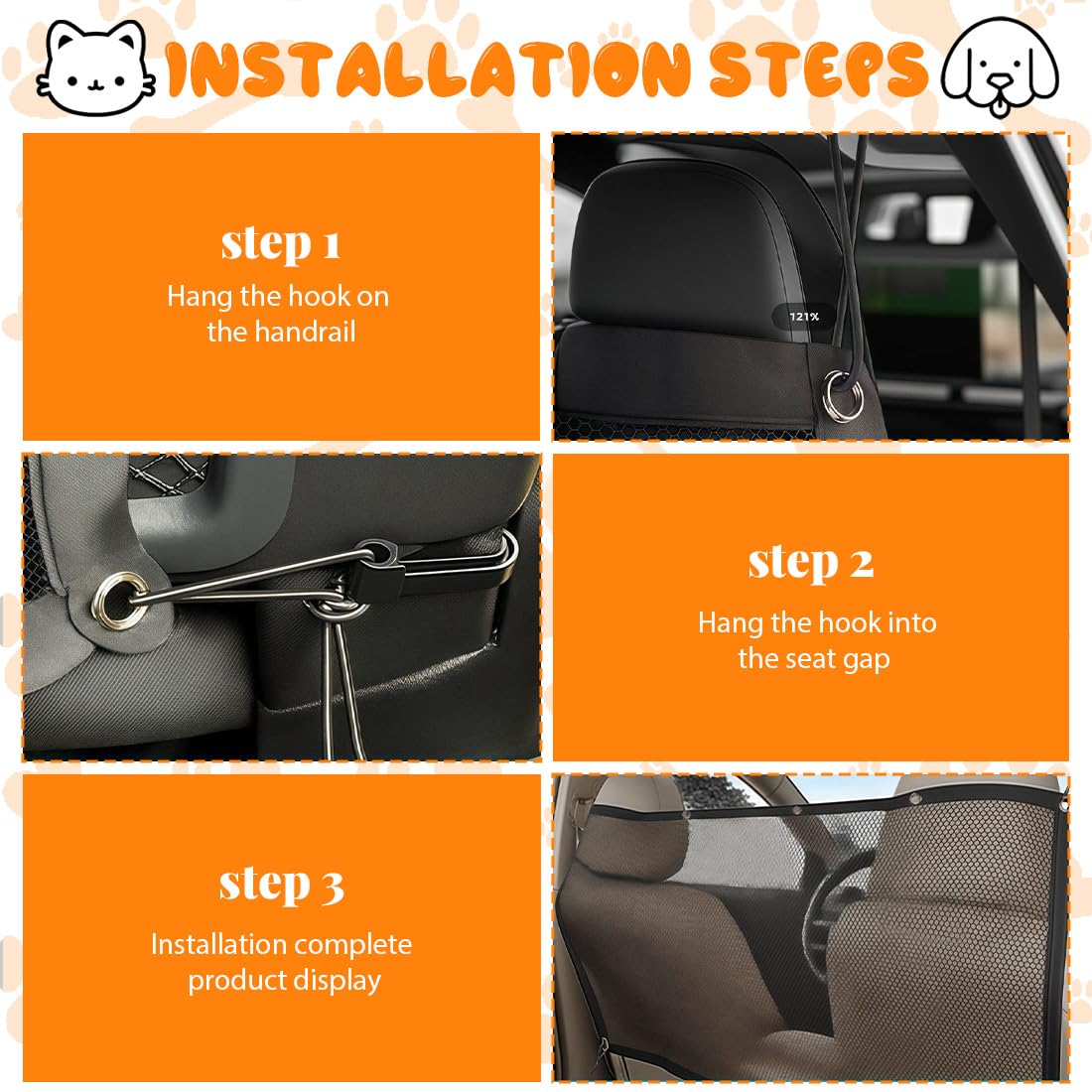 INSTALLATION STEPS

step 1
Hang the hook on the handrail

121%

step 2
Hang the hook into the seat gap

step 3
Installation complete product display