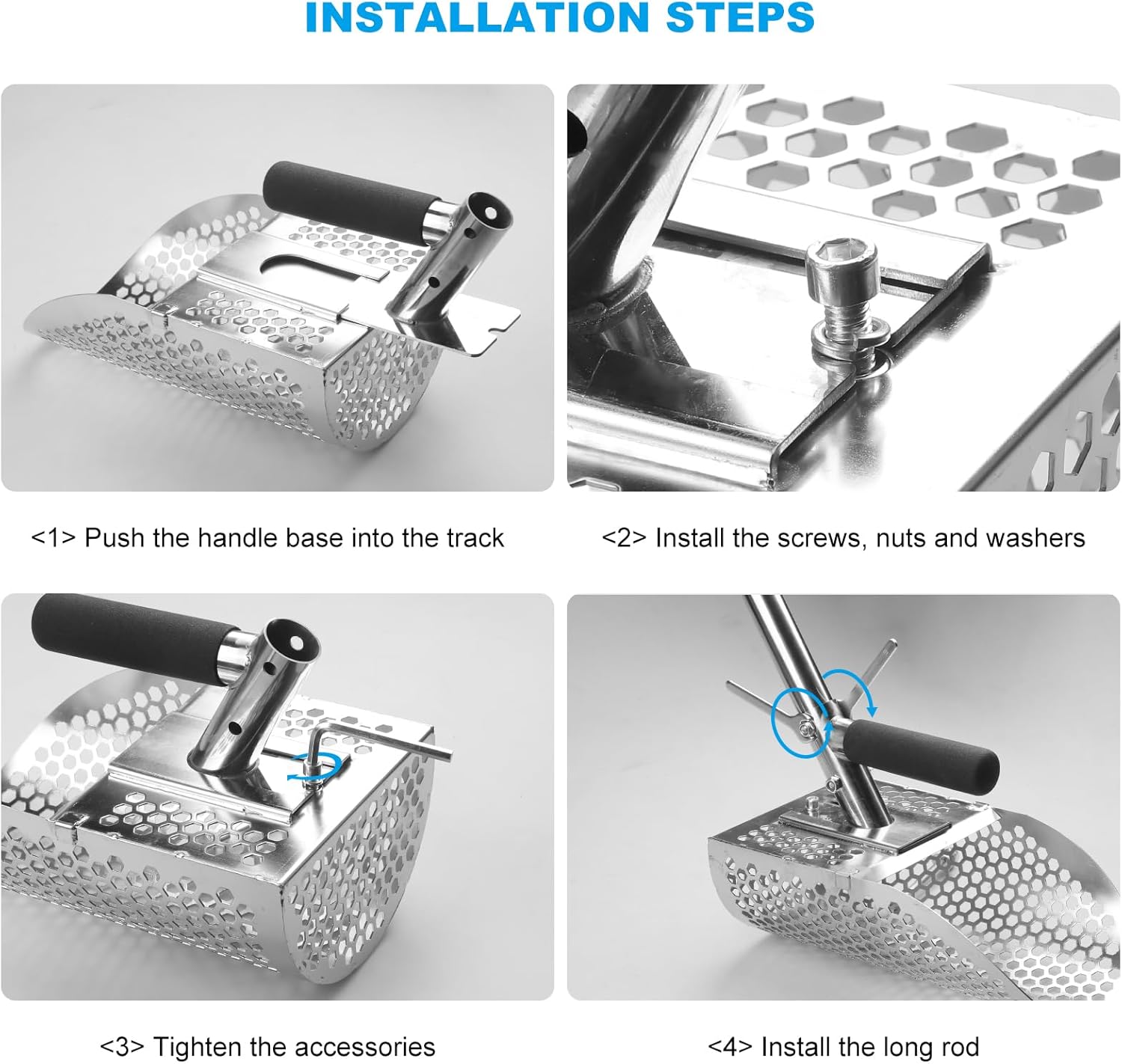 INSTALLATION STEPS

<1> Push the handle base into the track

<2> Install the screws, nuts and washers

<3> Tighten the accessories

<4> Install the long rod