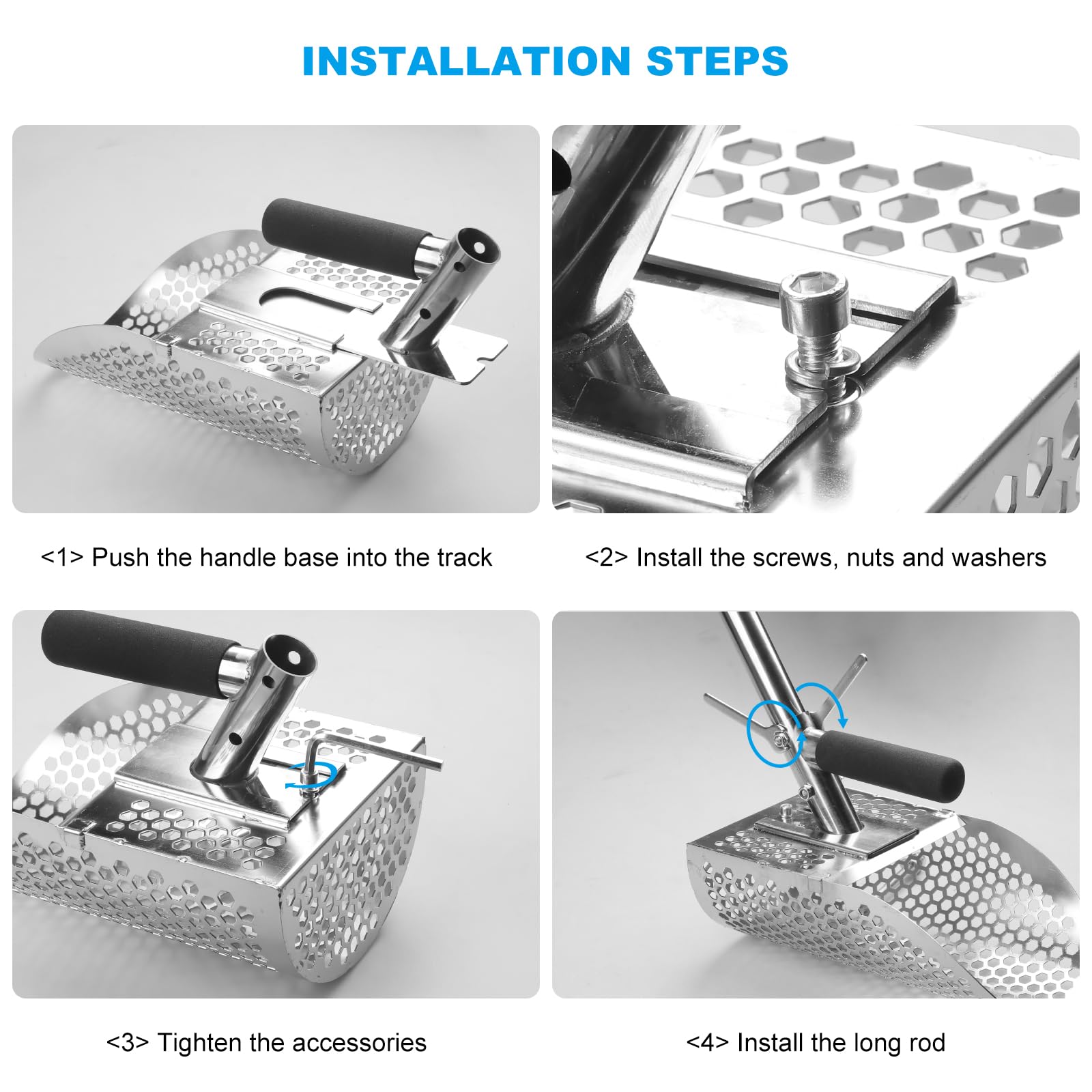 INSTALLATION STEPS

<1> Push the handle base into the track

<2> Install the screws, nuts and washers

<3> Tighten the accessories

<4> Install the long rod