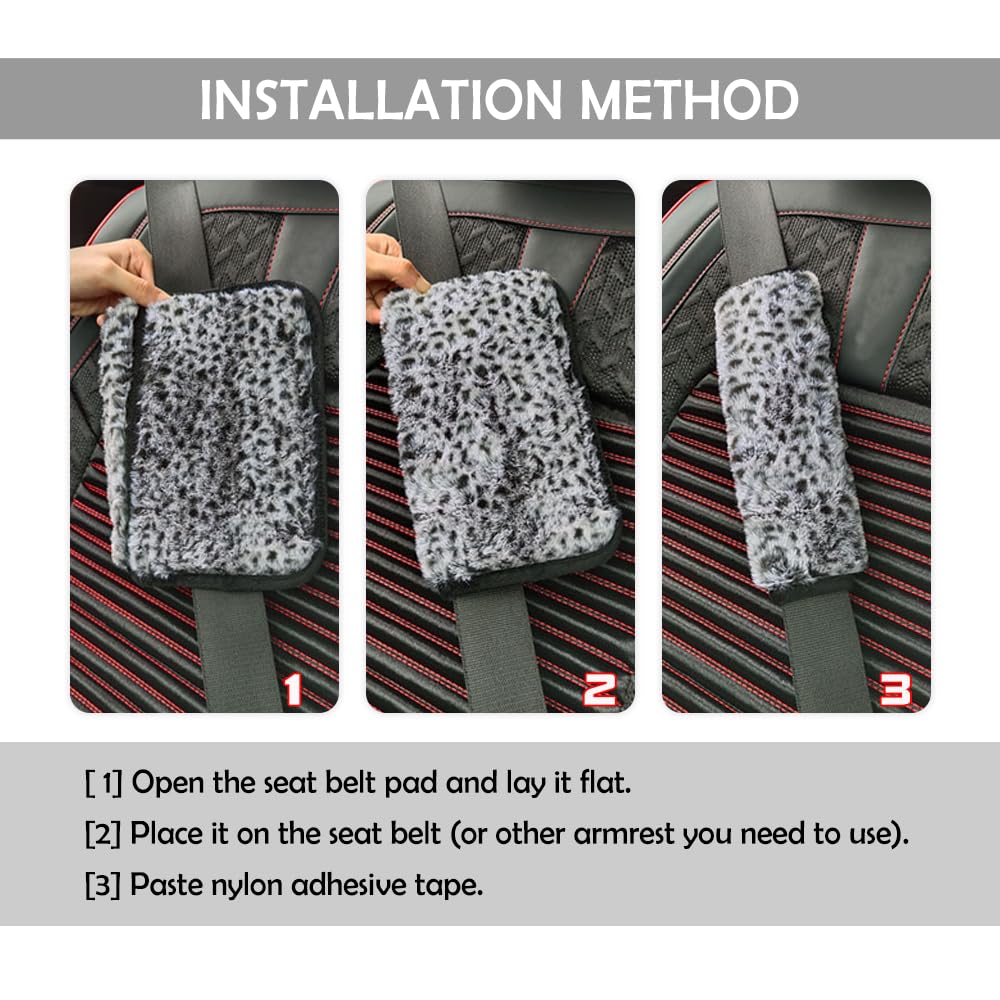 INSTALLATION METHOD

1

2

3

[ 1] Open the seat belt pad and lay it flat.

[2] Place it on the seat belt (or other armrest you need to use).

[3] Paste nylon adhesive tape.