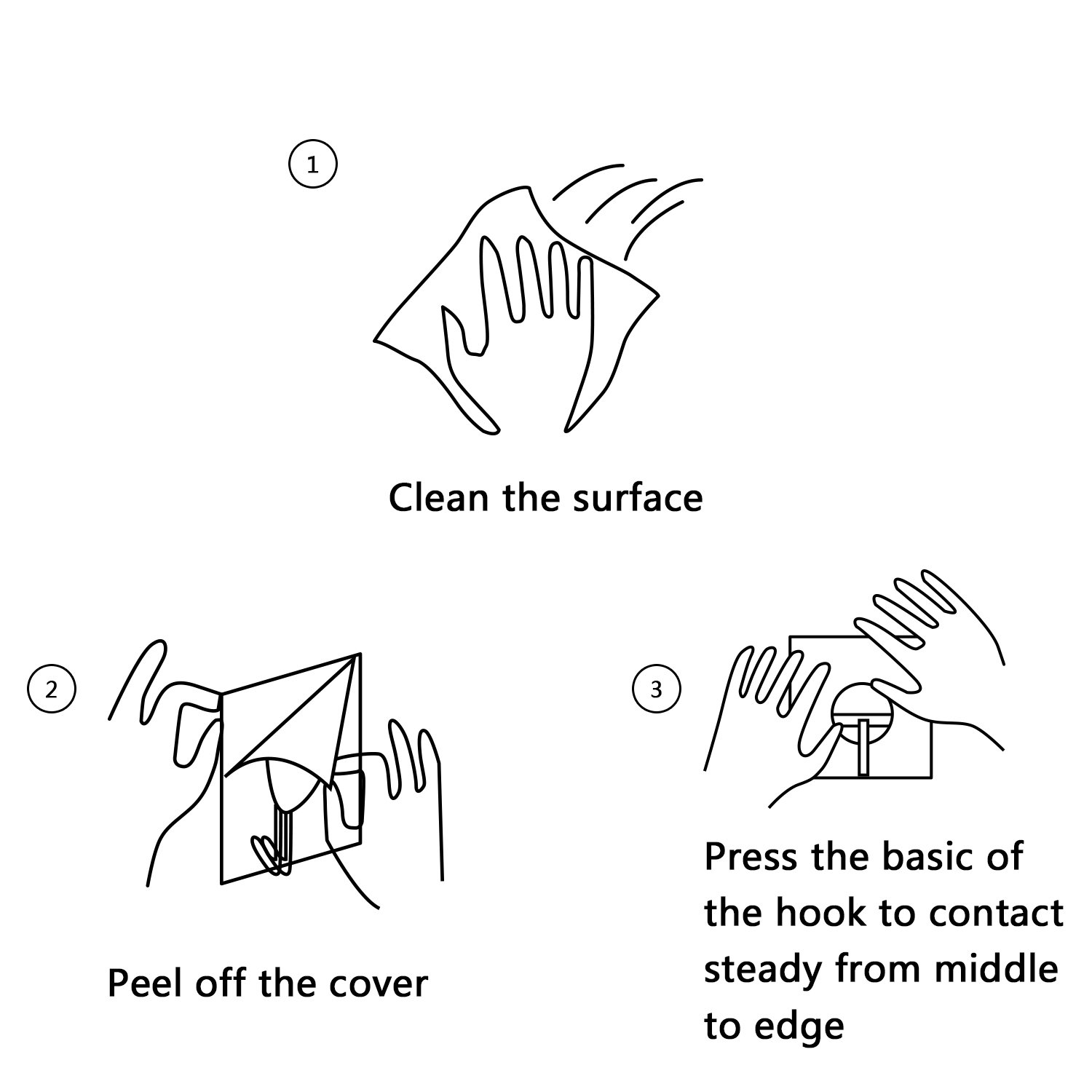 1

Clean the surface

2

Peel off the cover

3

Press the basic of the hook to contact steady from middle to edge