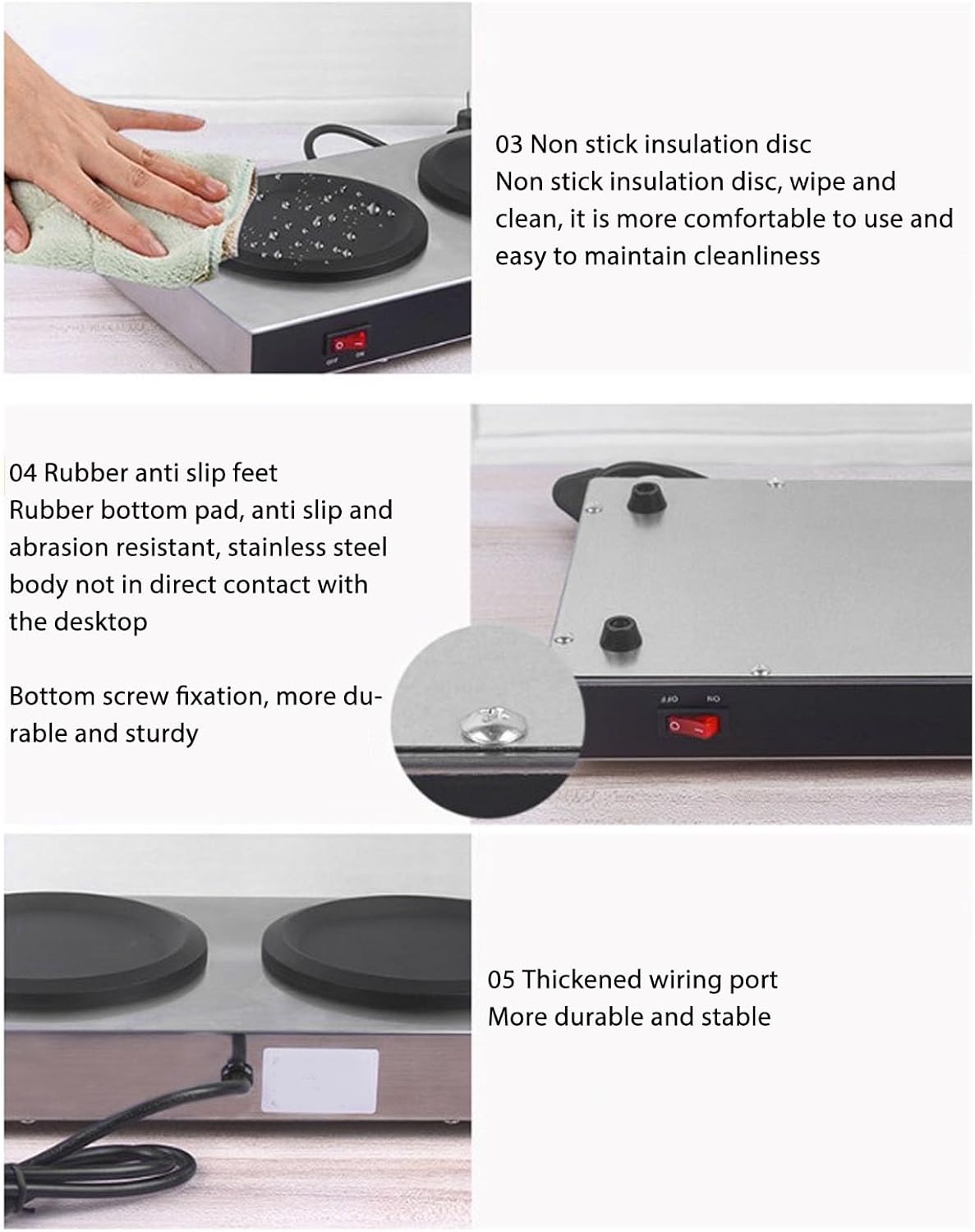 03 Non stick insulation disc
Non stick insulation disc, wipe and clean, it is more comfortable to use and easy to maintain cleanliness

OFF ON

04 Rubber anti slip feet
Rubber bottom pad, anti slip and abrasion resistant, stainless steel body not in direct contact with the desktop

Bottom screw fixation, more durable and sturdy

OFF ON

05 Thickened wiring port
More durable and stable