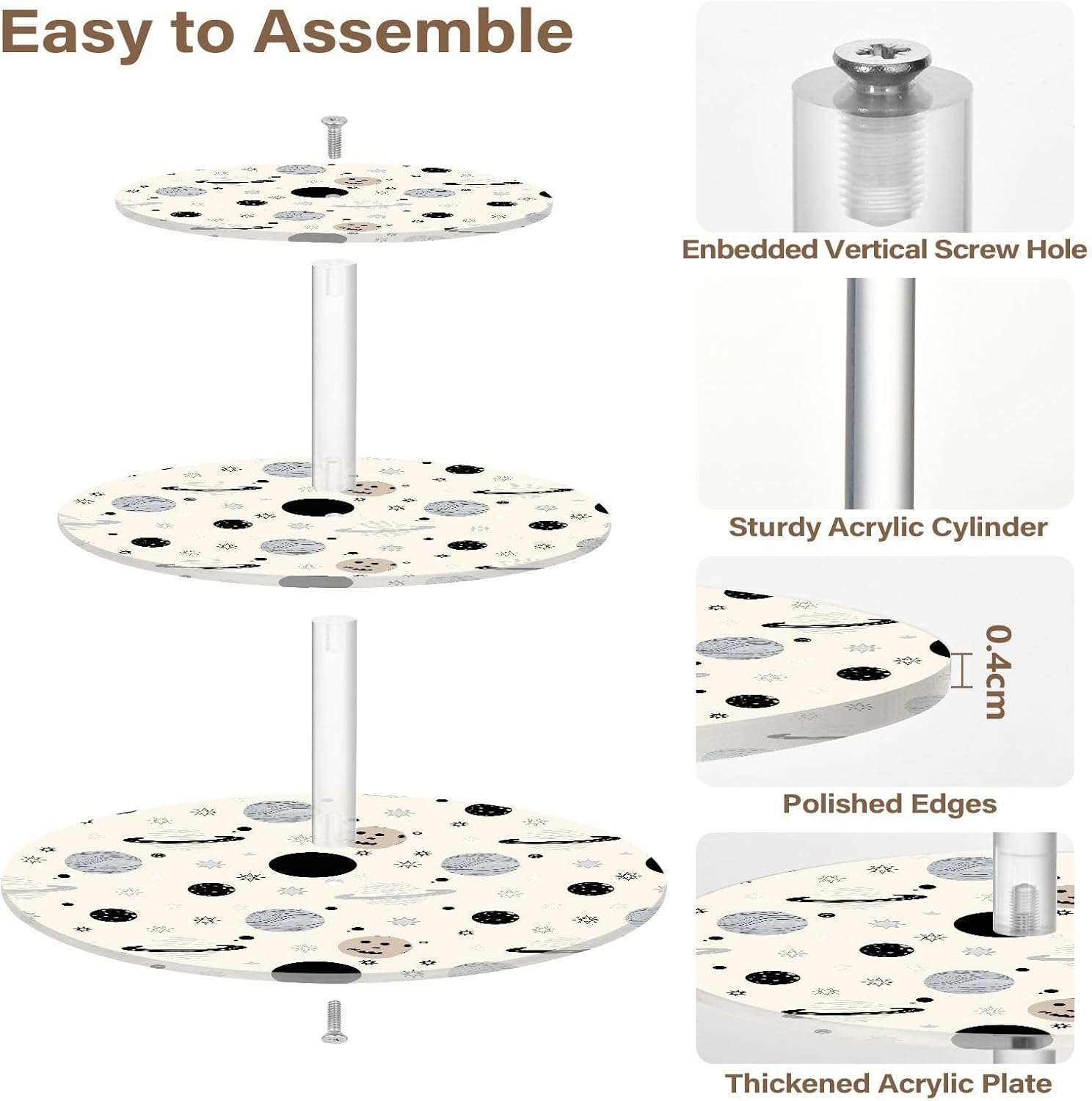 Easy to Assemble

Enbedded Vertical Screw Hole

Sturdy Acrylic Cylinder

0.4cm

Polished Edges

Thickened Acrylic Plate