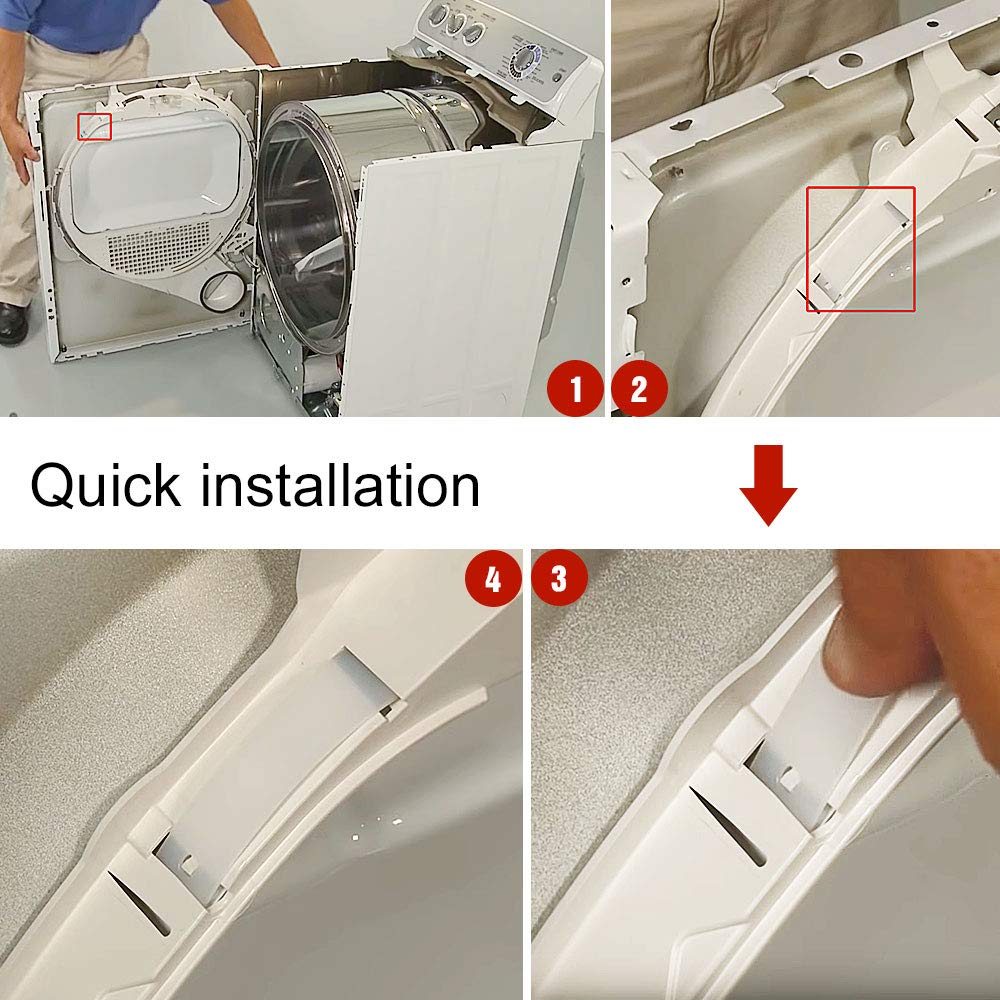 1
2
Quick installation
4
3