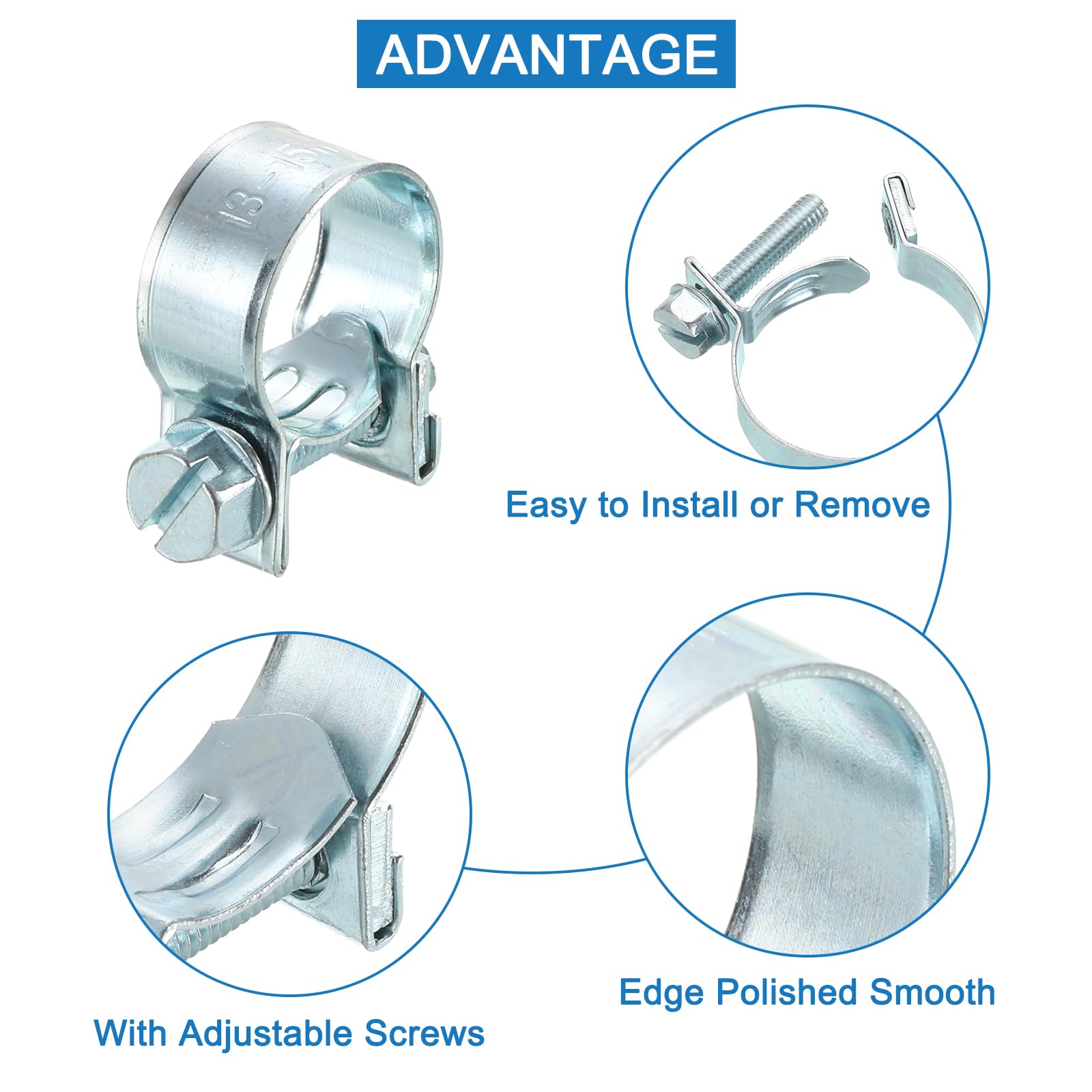 ADVANTAGE

13-15

Easy to Install or Remove

Edge Polished Smooth

With Adjustable Screws