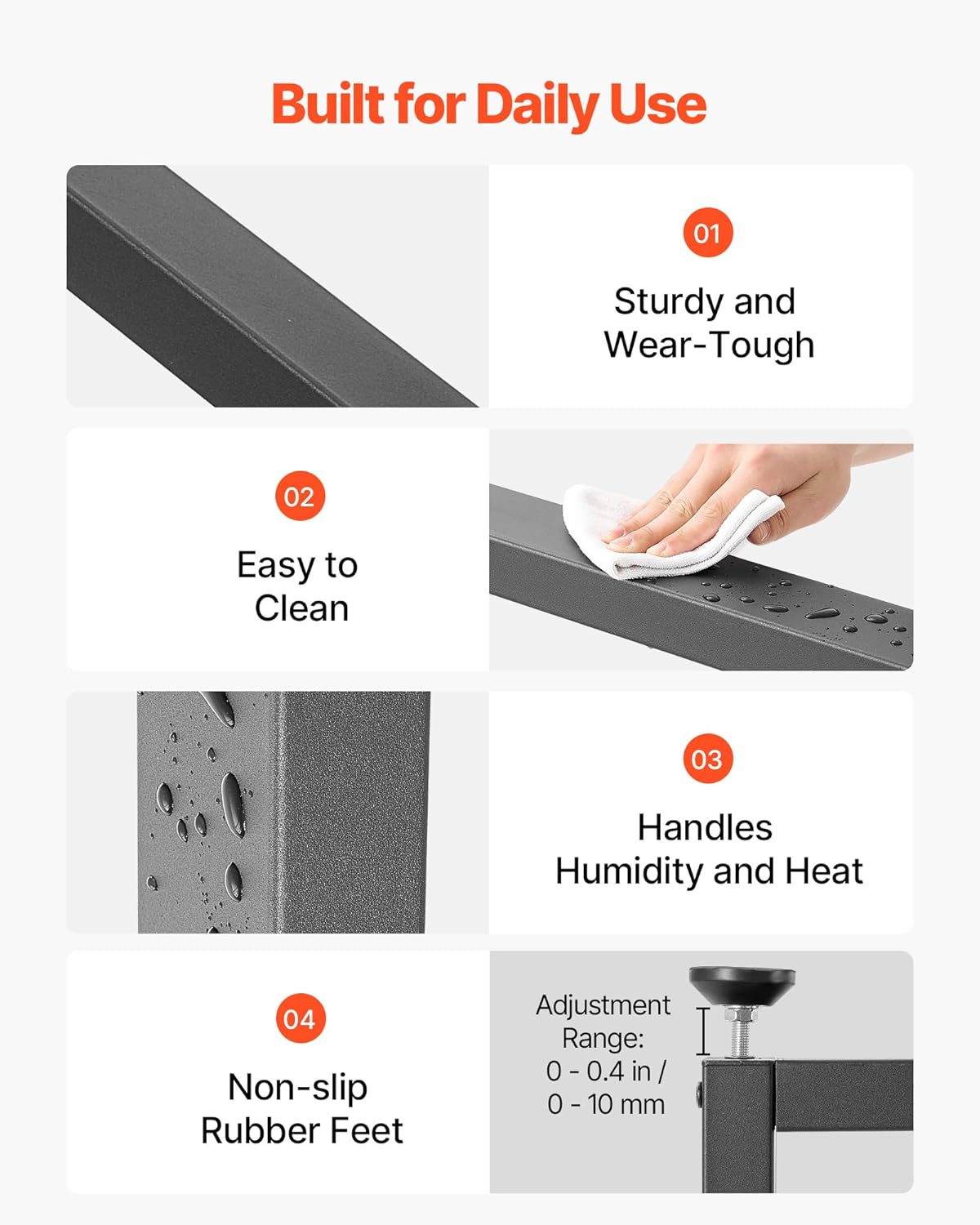 Built for Daily Use

01

Sturdy and Wear-Tough

02

Easy to Clean

03

Handles Humidity and Heat

04

Non-slip Rubber Feet

Adjustment Range: 0 - 0.4 in / 0 - 10 mm