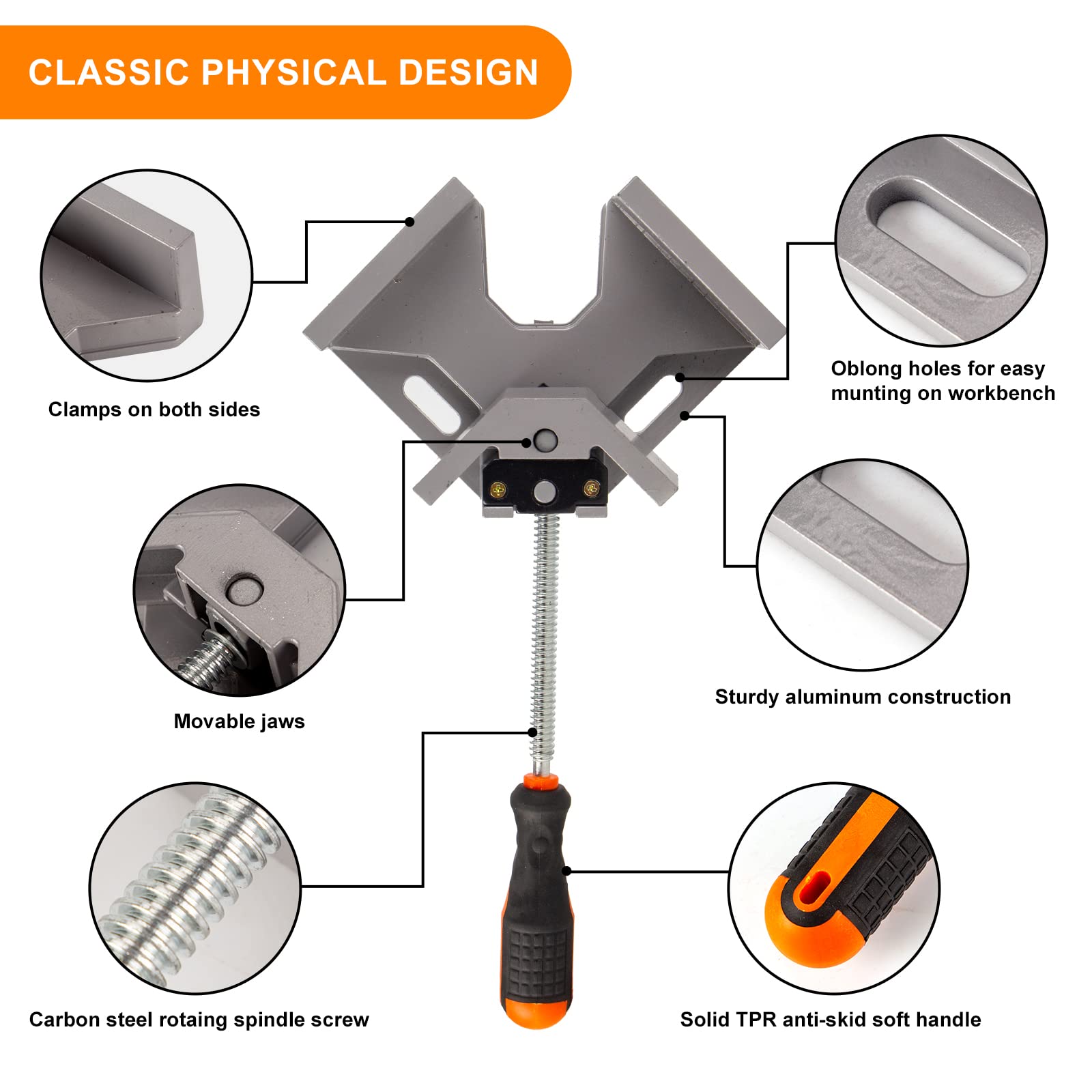 CLASSIC PHYSICAL DESIGN

Clamps on both sides

Oblong holes for easy munting on workbench

Movable jaws

Sturdy aluminum construction

Carbon steel rotaing spindle screw

Solid TPR anti-skid soft handle