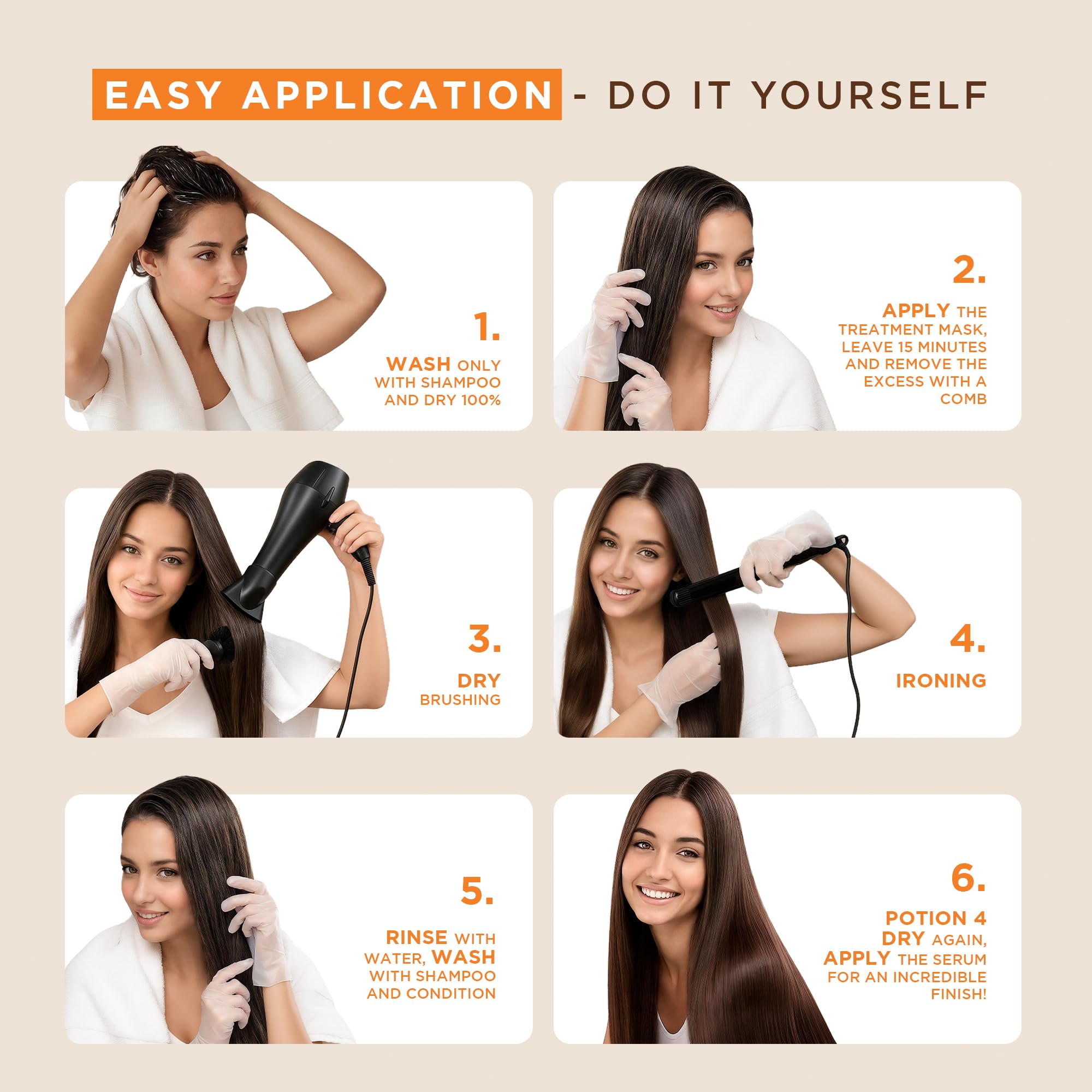 EASY APPLICATION - DO IT YOURSELF

1.
WASH ONLY WITH SHAMPOO AND DRY 100%

2.
APPLY THE TREATMENT MASK, LEAVE 15 MINUTES AND REMOVE THE EXCESS WITH A COMB

3.
DRY BRUSHING

4.
IRONING

5.
RINSE WITH WATER, WASH WITH SHAMPOO AND CONDITION

6.
POTION 4
DRY AGAIN,
APPLY THE SERUM FOR AN INCREDIBLE FINISH!