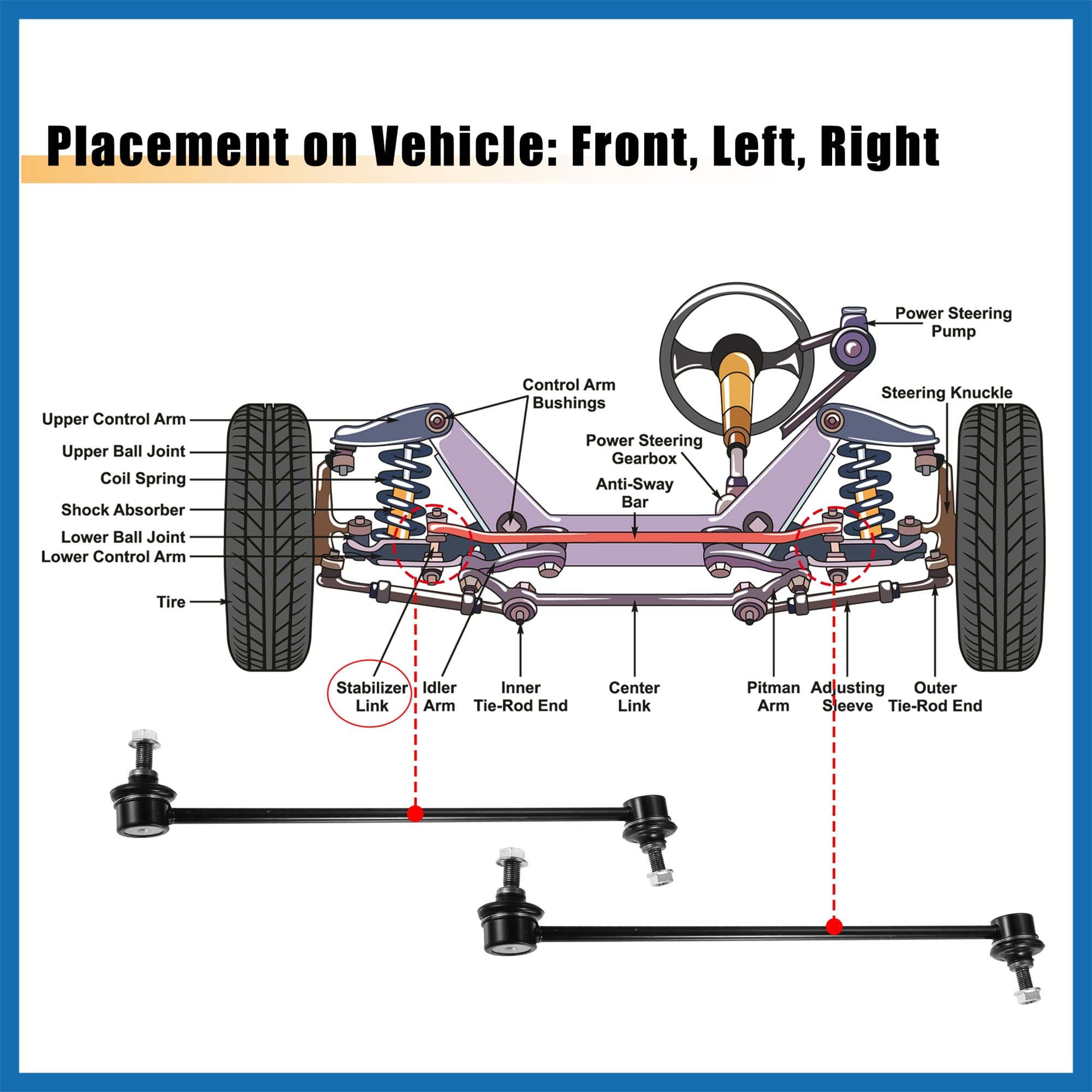 Placement on Vehicle: Front, Left, Right

Power Steering Pump

Control Arm Bushings

Steering Knuckle

Upper Control Arm

Upper Ball Joint

Coil Spring

Shock Absorber

Lower Ball Joint

Lower Control Arm

Tire

Power Steering Gearbox

Anti-Sway Bar

Stabilizer Link

Idler Arm

Inner Tie-Rod End

Center Link

Pitman Arm

Adjusting Sleeve

Outer Tie-Rod End