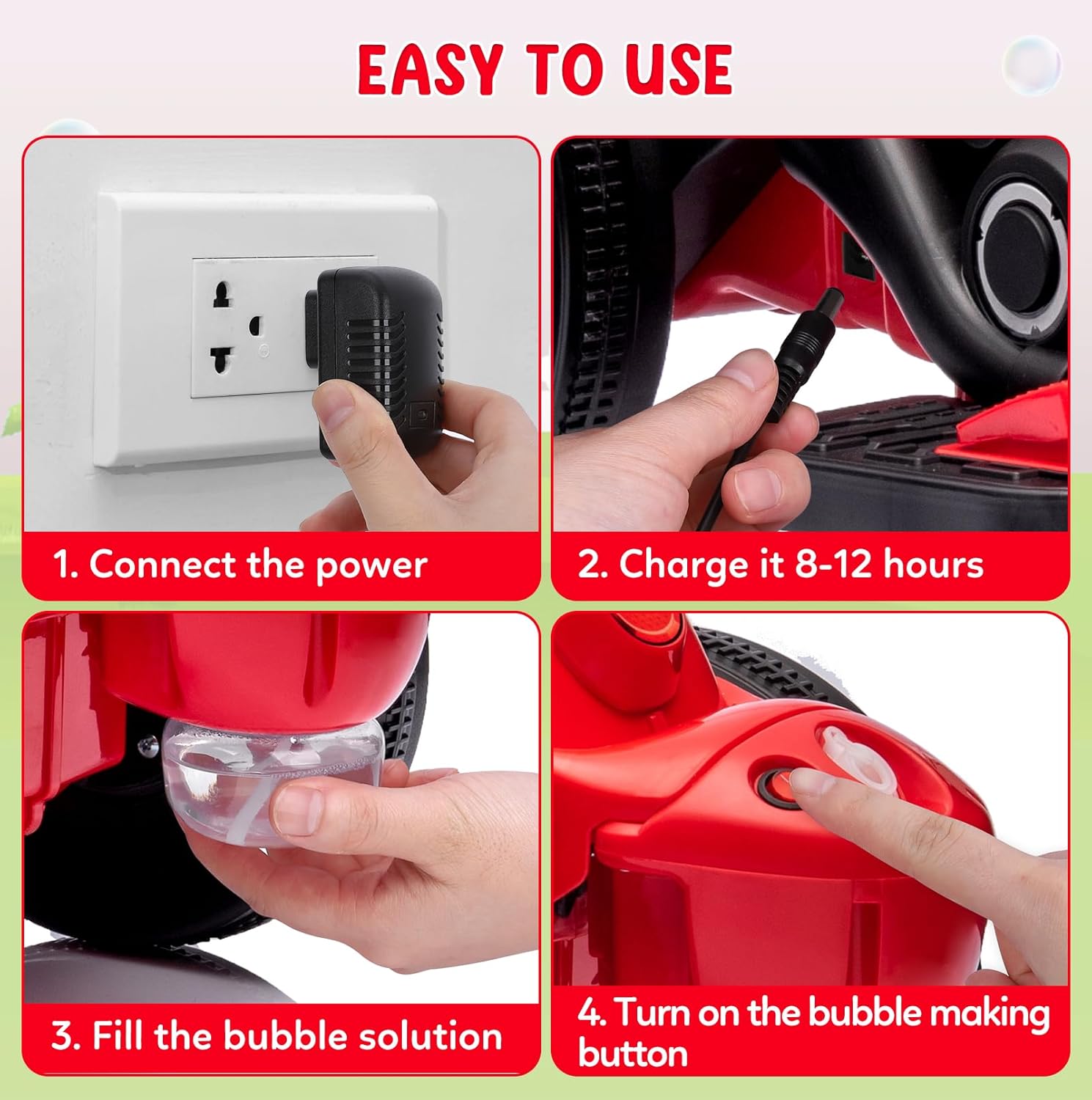 EASY TO USE

1. Connect the power

2. Charge it 8-12 hours

3. Fill the bubble solution

4. Turn on the bubble making button