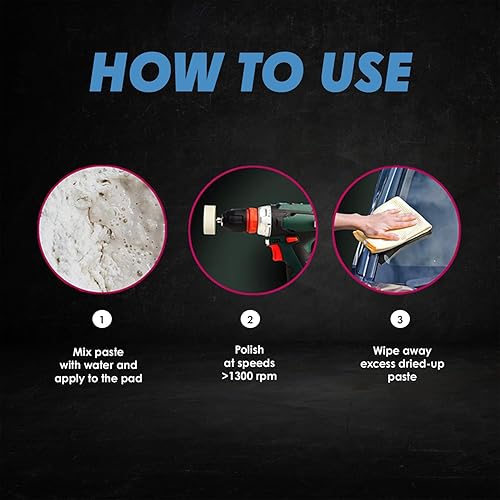 HOW TO USE

1

Mix paste with water and apply to the pad

2

Polish at speeds >1300 rpm

3

Wipe away excess dried-up paste