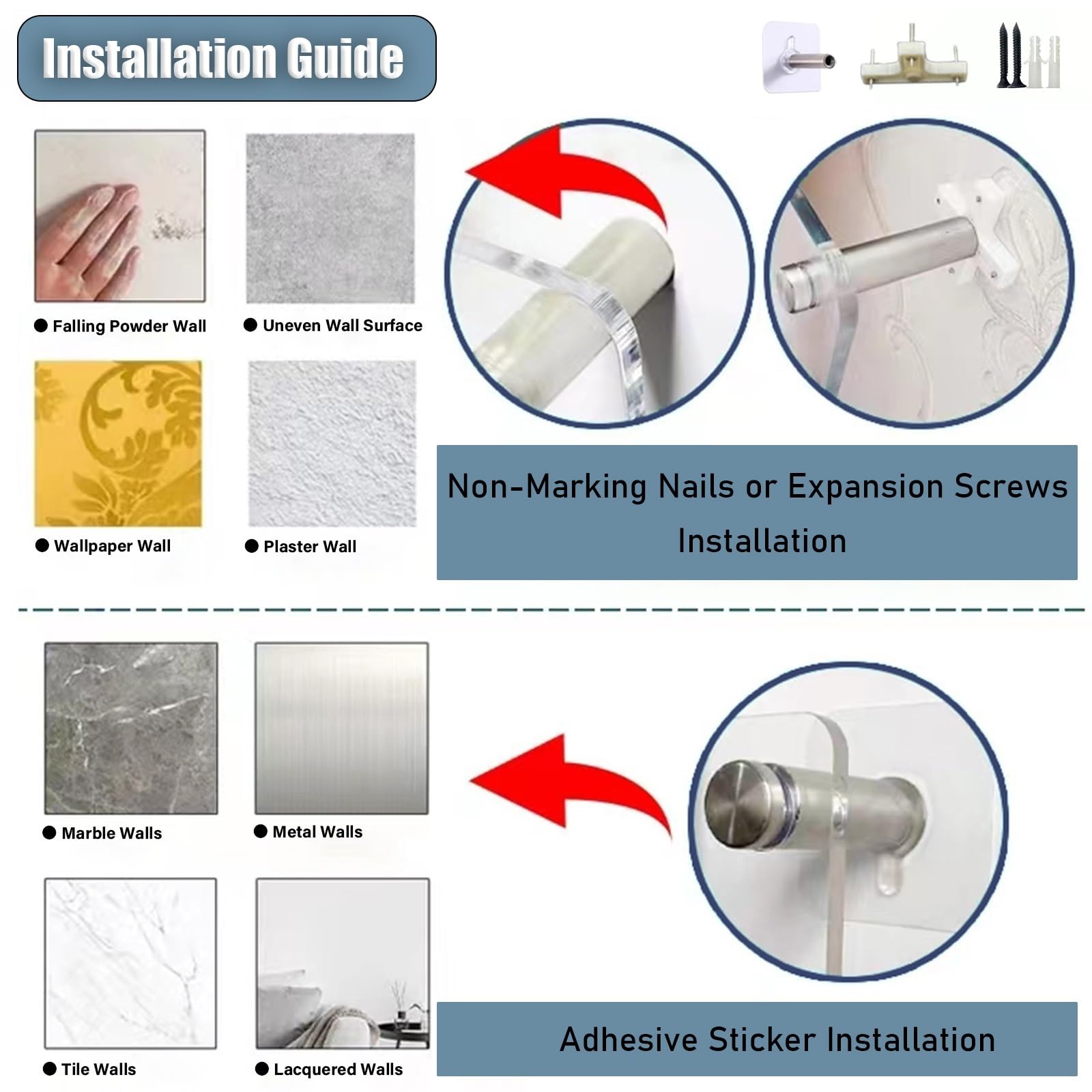 Installation Guide

● Falling Powder Wall

● Uneven Wall Surface

● Wallpaper Wall

● Plaster Wall

Non-Marking Nails or Expansion Screws Installation

● Marble Walls

● Metal Walls

● Tile Walls

● Lacquered Walls

Adhesive Sticker Installation