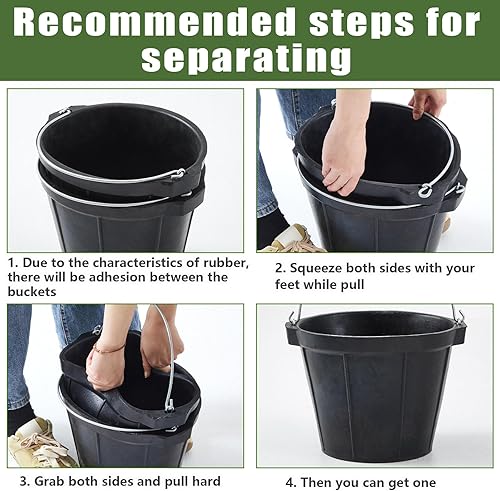 Recommended steps for separating

1. Due to the characteristics of rubber, there will be adhesion between the buckets

2. Squeeze both sides with your feet while pull

3. Grab both sides and pull hard

4. Then you can get one