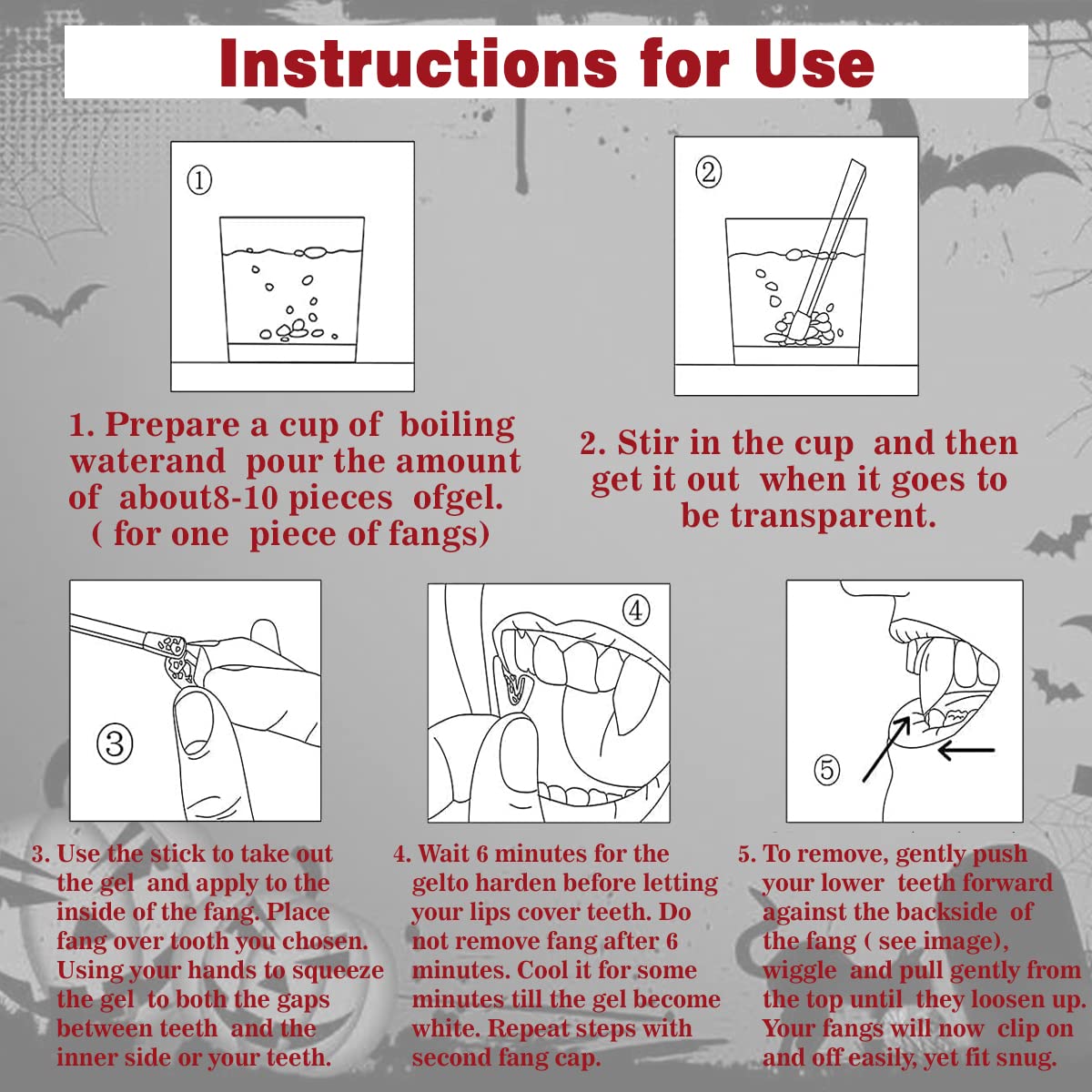 Instructions for Use

①

②

1. Prepare a cup of boiling waterand pour the amount of about8-10 pieces ofgel. ( for one piece of fangs)

2. Stir in the cup and then get it out when it goes to be transparent.

③

④

⑤

3. Use the stick to take out the gel and apply to the inside of the fang. Place fang over tooth you chosen. Using your hands to squeeze the gel to both the gaps between teeth and the inner side or your teeth.

4. Wait 6 minutes for the gelto harden before letting your lips cover teeth. Do not remove fang after 6 minutes. Cool it for some minutes till the gel become white. Repeat steps with second fang cap.

5. To remove, gently push your lower teeth forward against the backside of the fang ( see image), wiggle and pull gently from the top until they loosen up. Your fangs will now clip on and off easily, yet fit snug.