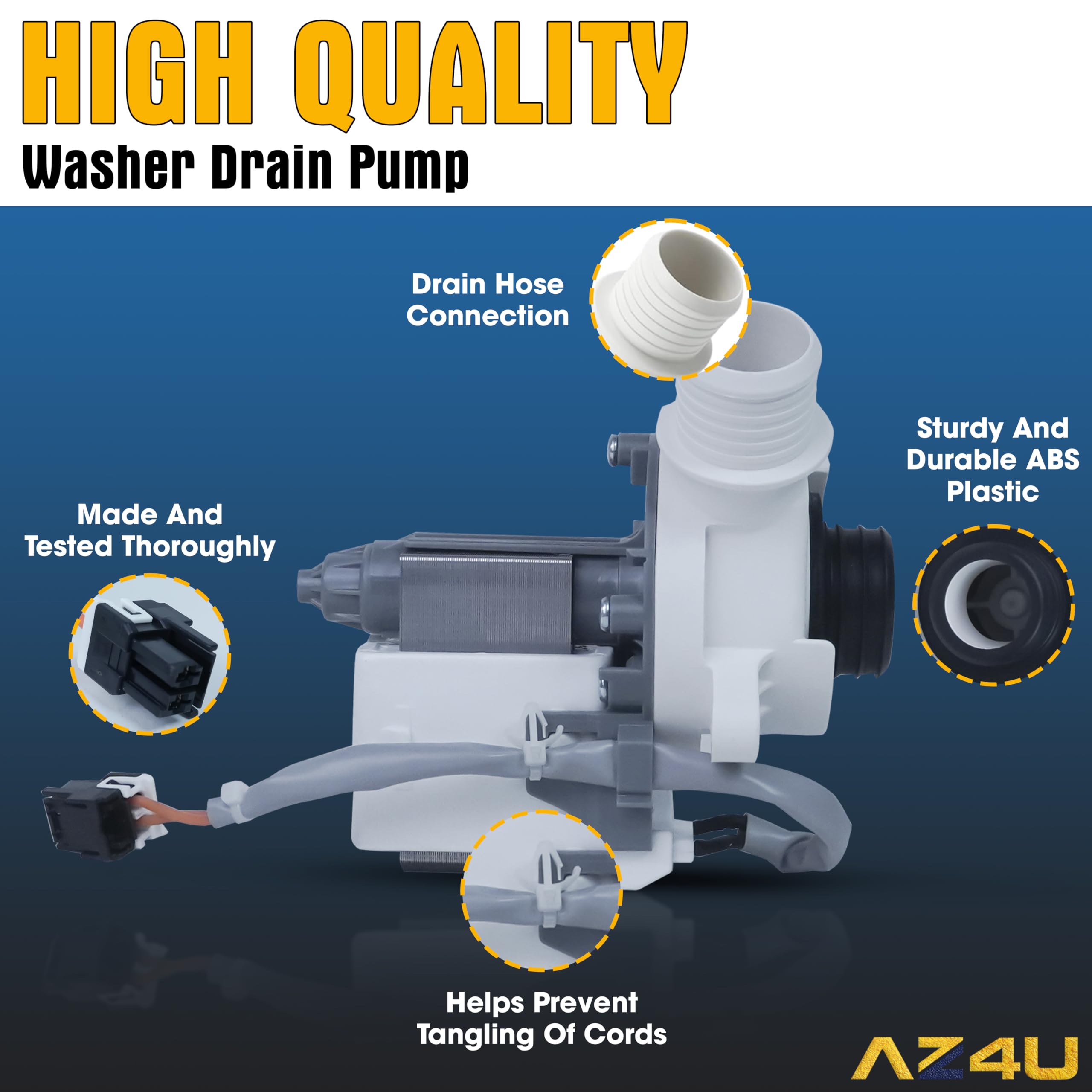 HIGH QUALITY
Washer Drain Pump

Drain Hose Connection

Sturdy And Durable ABS Plastic

Made And Tested Thoroughly

Helps Prevent Tangling Of Cords

AZ4U