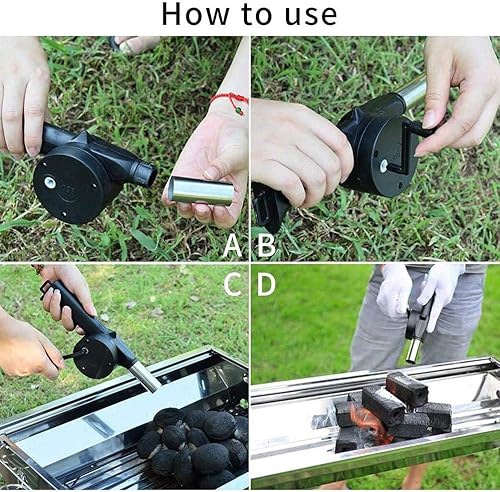 How to use

A

B

C

D