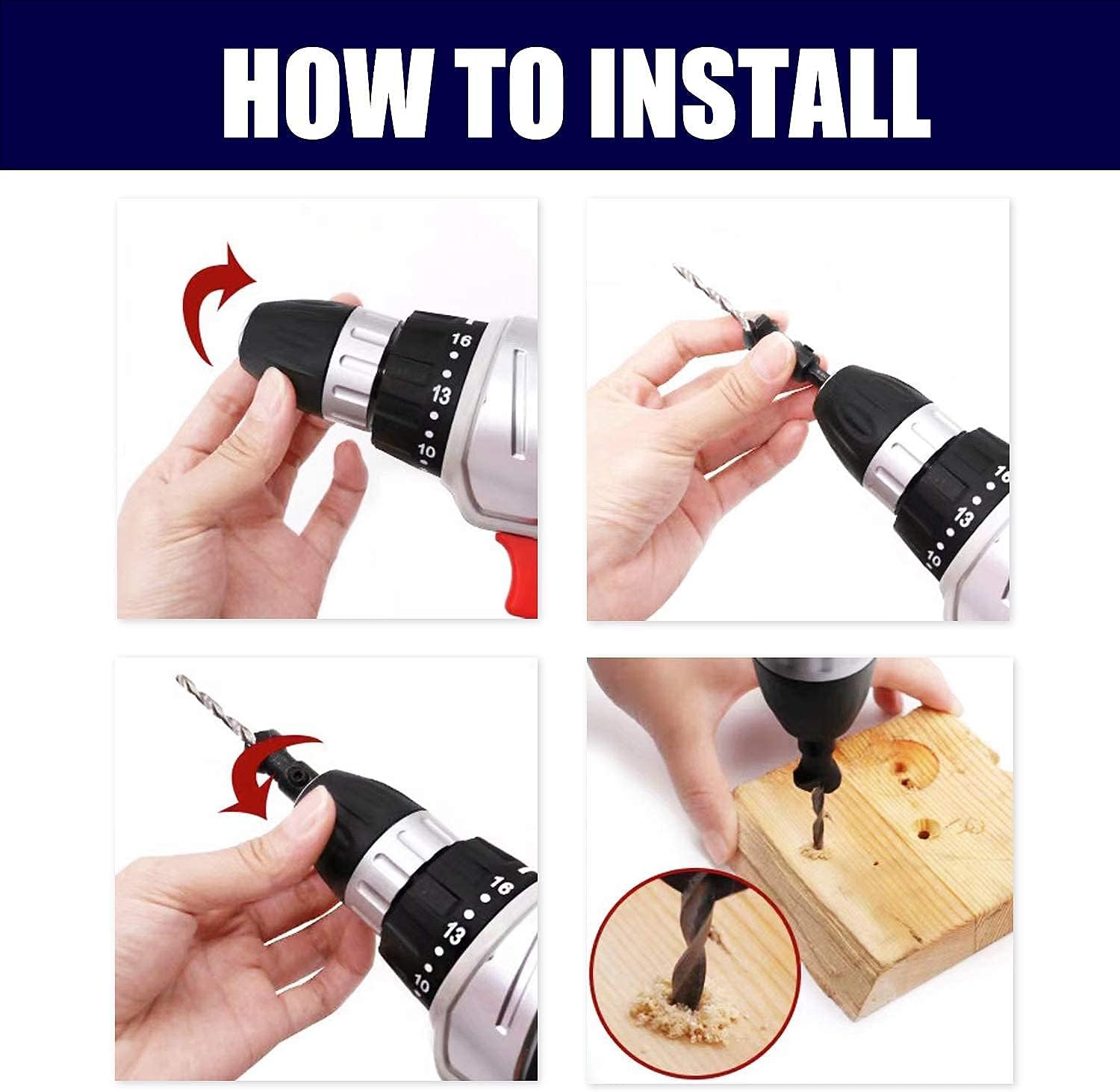 HOW TO INSTALL

16
13
10

16
13
10

16
13
10