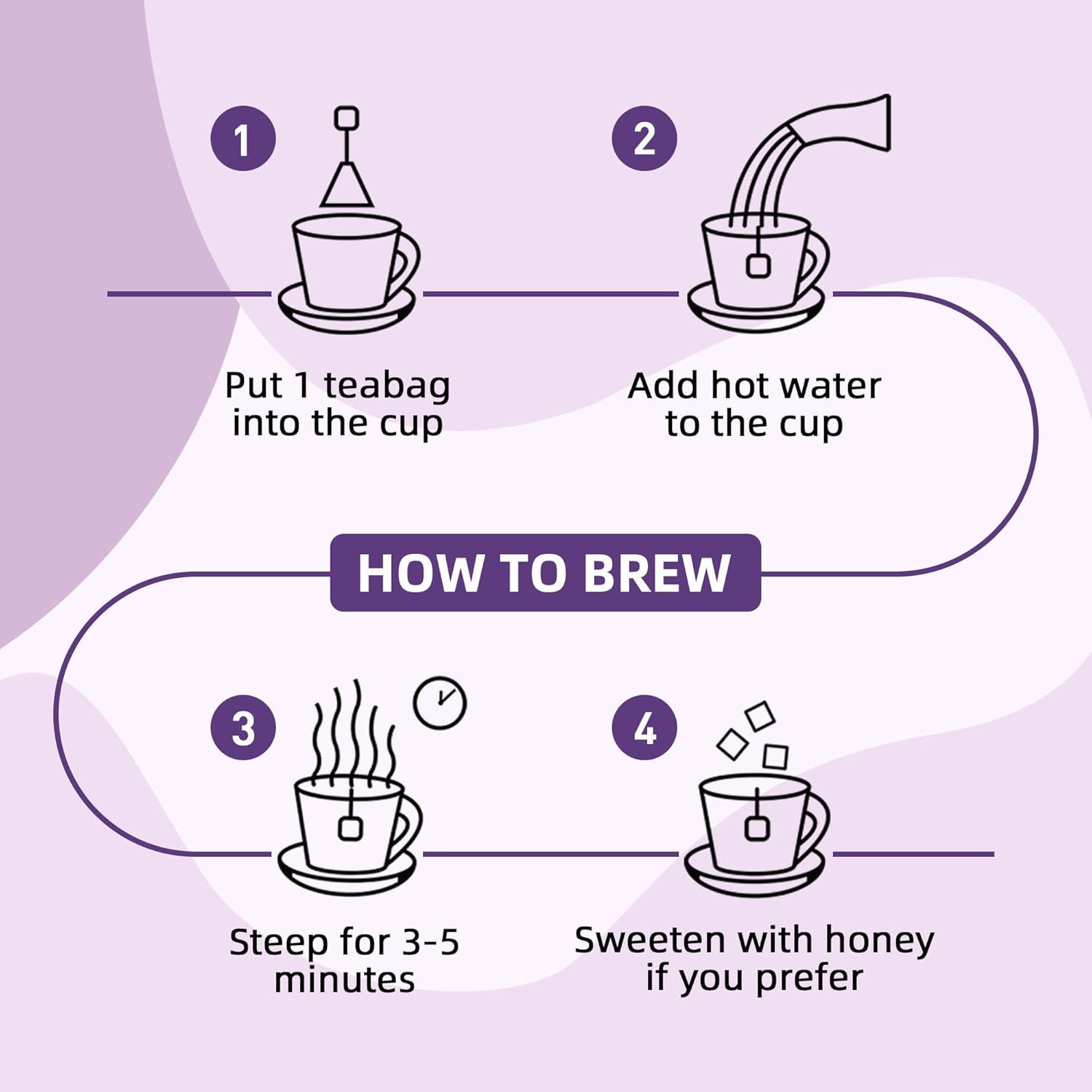 1
Put 1 teabag into the cup

2
Add hot water to the cup

HOW TO BREW

3
Steep for 3-5 minutes

4
Sweeten with honey if you prefer