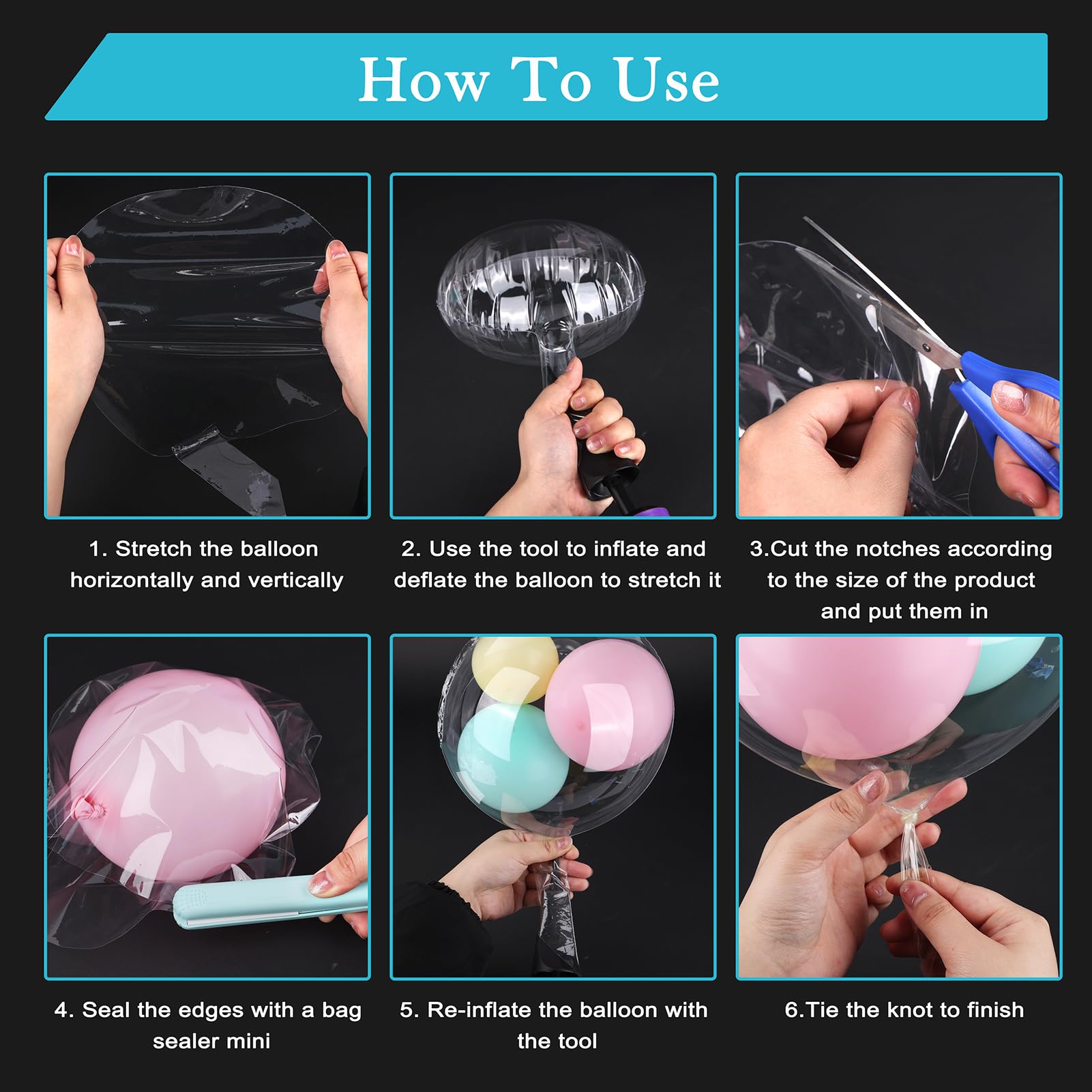 How To Use

1. Stretch the balloon horizontally and vertically

2. Use the tool to inflate and deflate the balloon to stretch it

3.Cut the notches according to the size of the product and put them in

4. Seal the edges with a bag sealer mini

5. Re-inflate the balloon with the tool

6.Tie the knot to finish