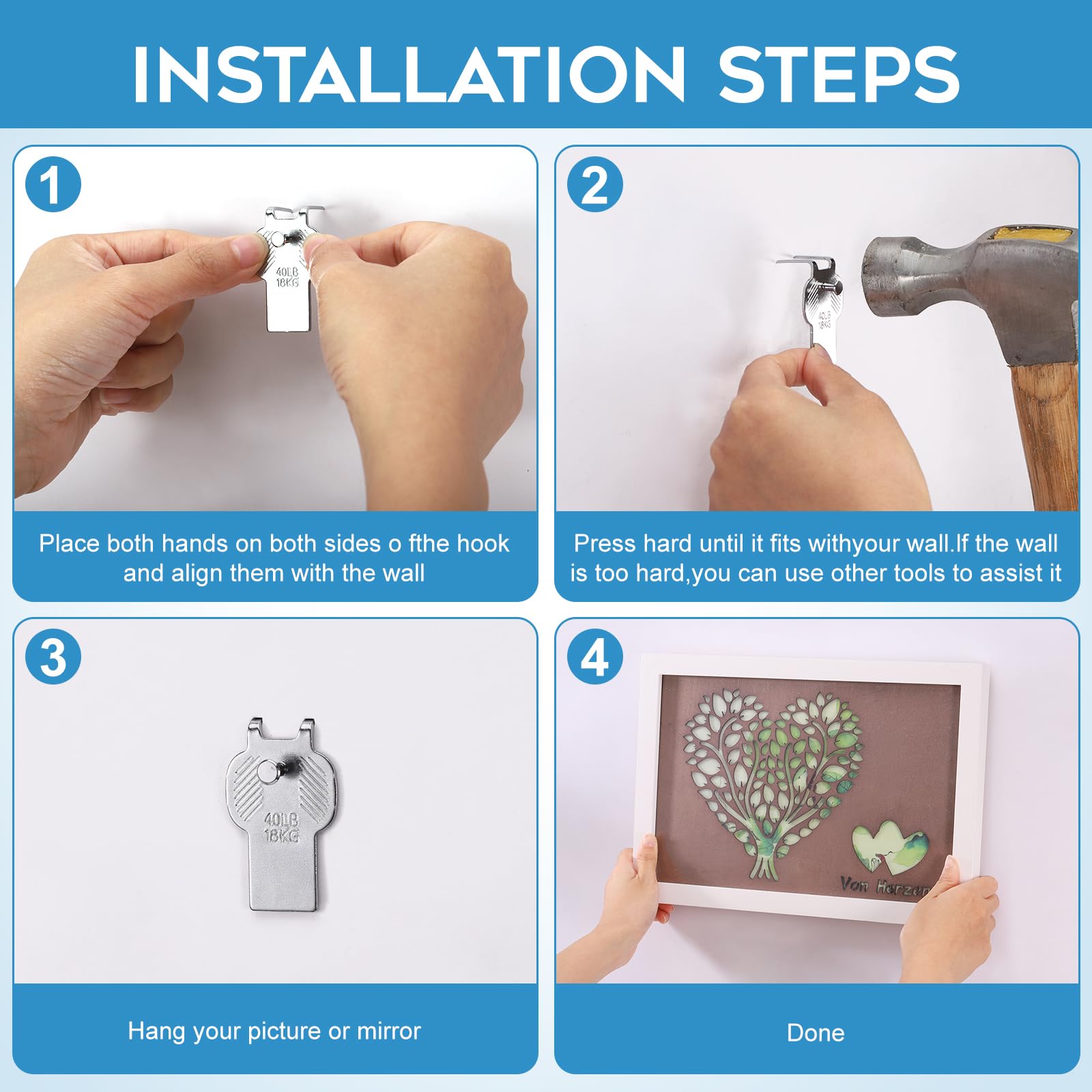 INSTALLATION STEPS

1

40LB
18KG

Place both hands on both sides o fthe hook and align them with the wall

2

40LB
18KG

Press hard until it fits withyour wall.If the wall is too hard,you can use other tools to assist it

3

40LB
18KG

Hang your picture or mirror

4

Von Herzen

Done