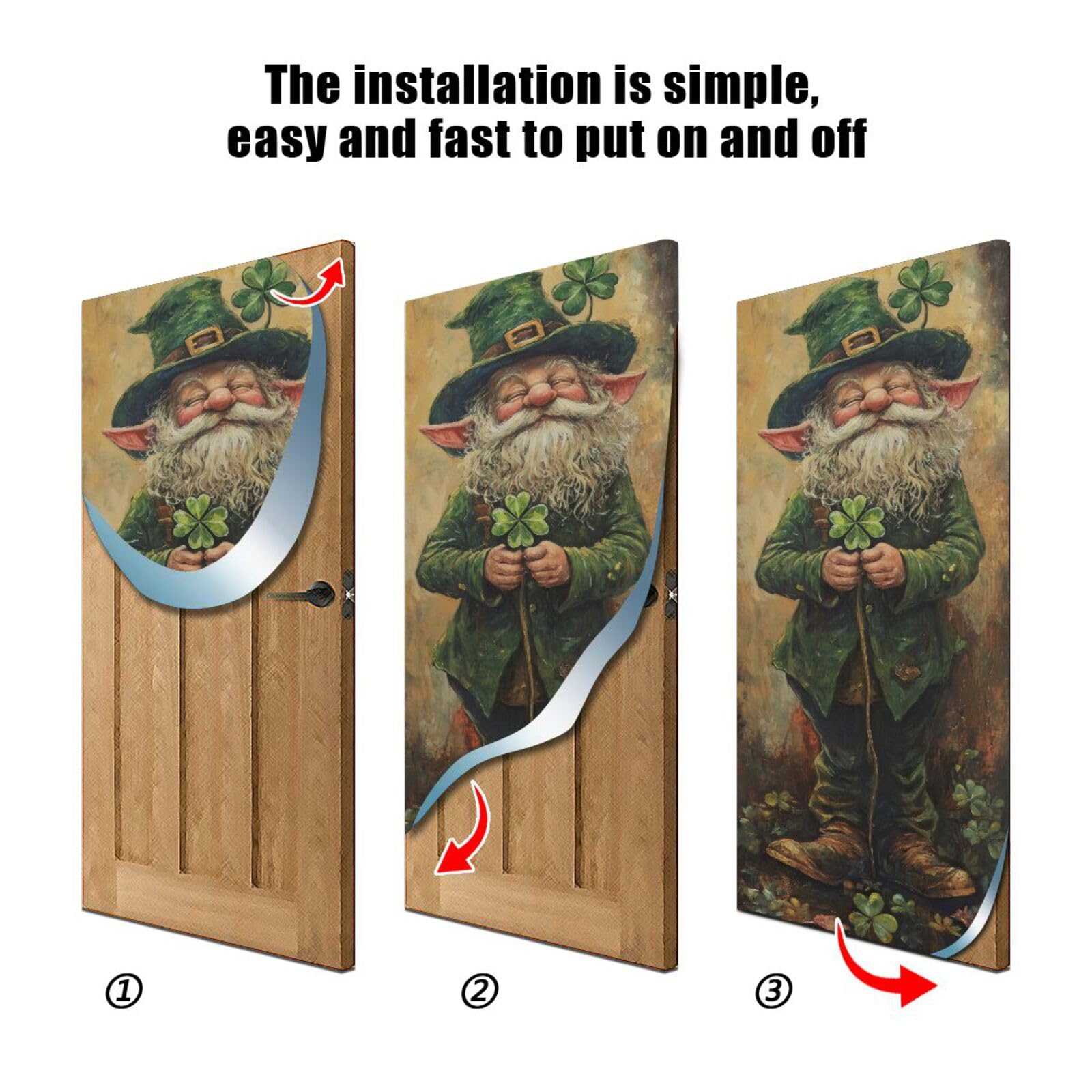 The installation is simple,
easy and fast to put on and off

①

②

③