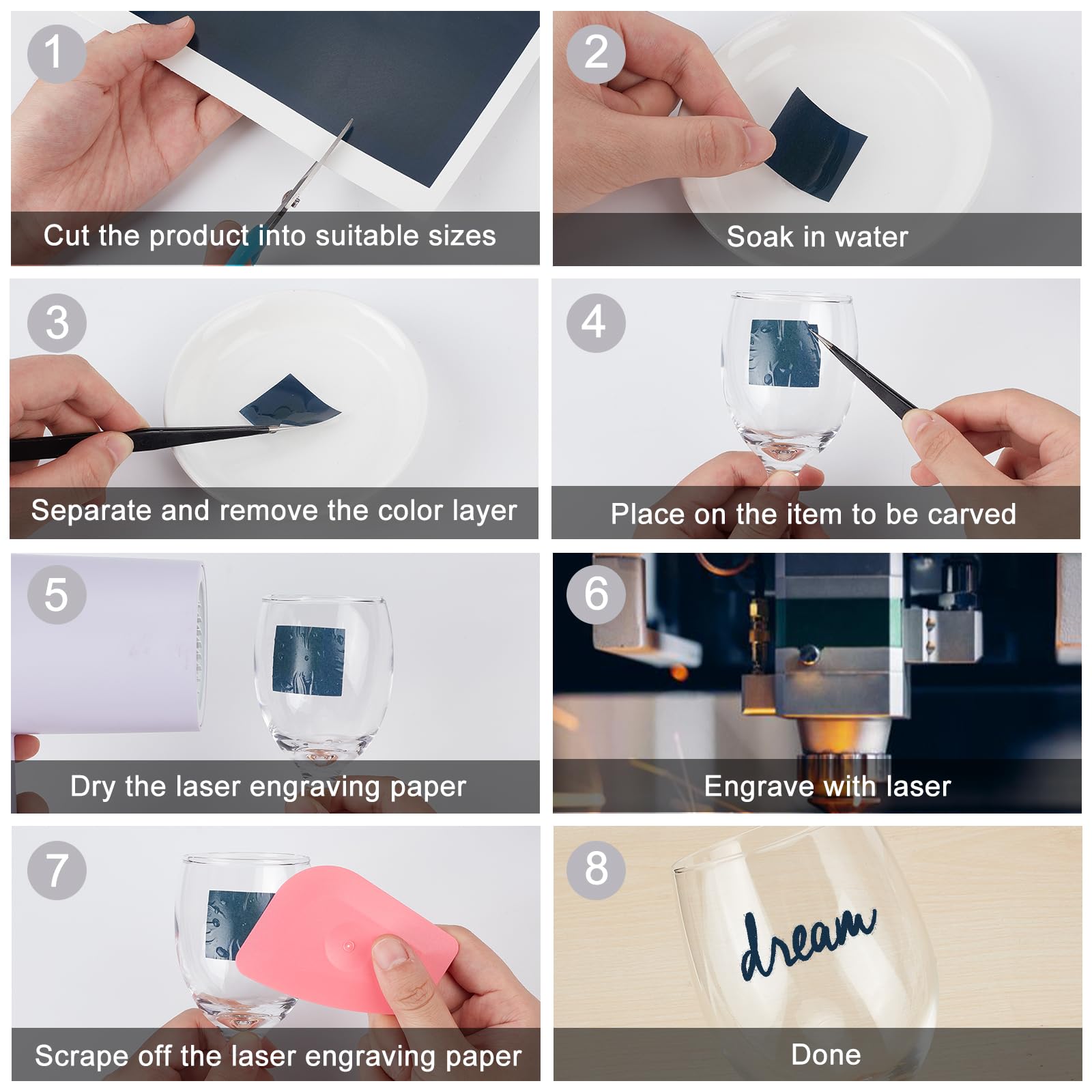 1
Cut the product into suitable sizes

2
Soak in water

3
Separate and remove the color layer

4
Place on the item to be carved

5
Dry the laser engraving paper

6
Engrave with laser

7
Scrape off the laser engraving paper

8
dream
Done