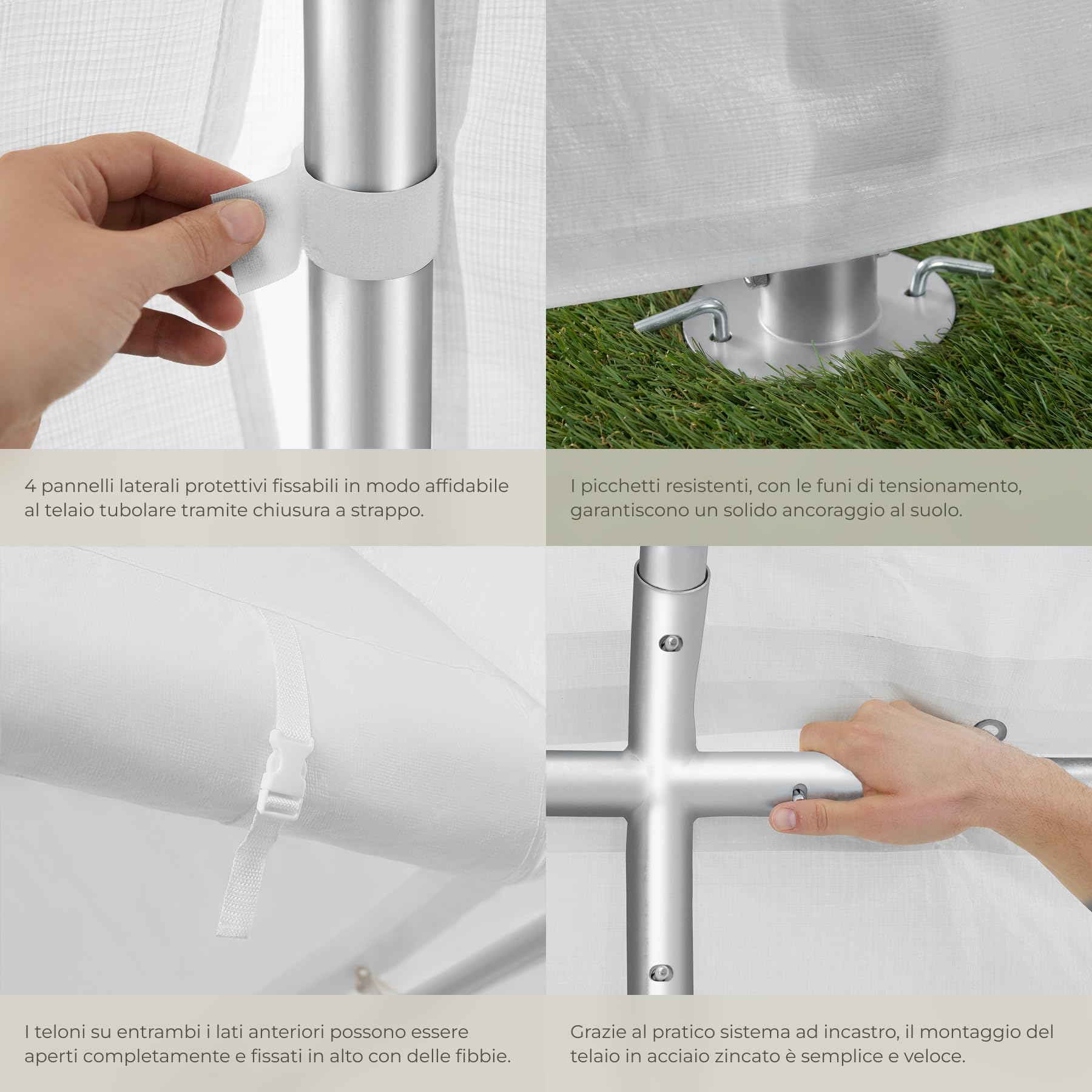 4 pannelli laterali protettivi fissabili in modo affidabile al telaio tubolare tramite chiusura a strappo.

I picchetti resistenti, con le funi di tensionamento, garantiscono un solido ancoraggio al suolo.

I teloni su entrambi i lati anteriori possono essere aperti completamente e fissati in alto con delle fibbie.

Grazie al pratico sistema ad incastro, il montaggio del telaio in acciaio zincato è semplice e veloce.