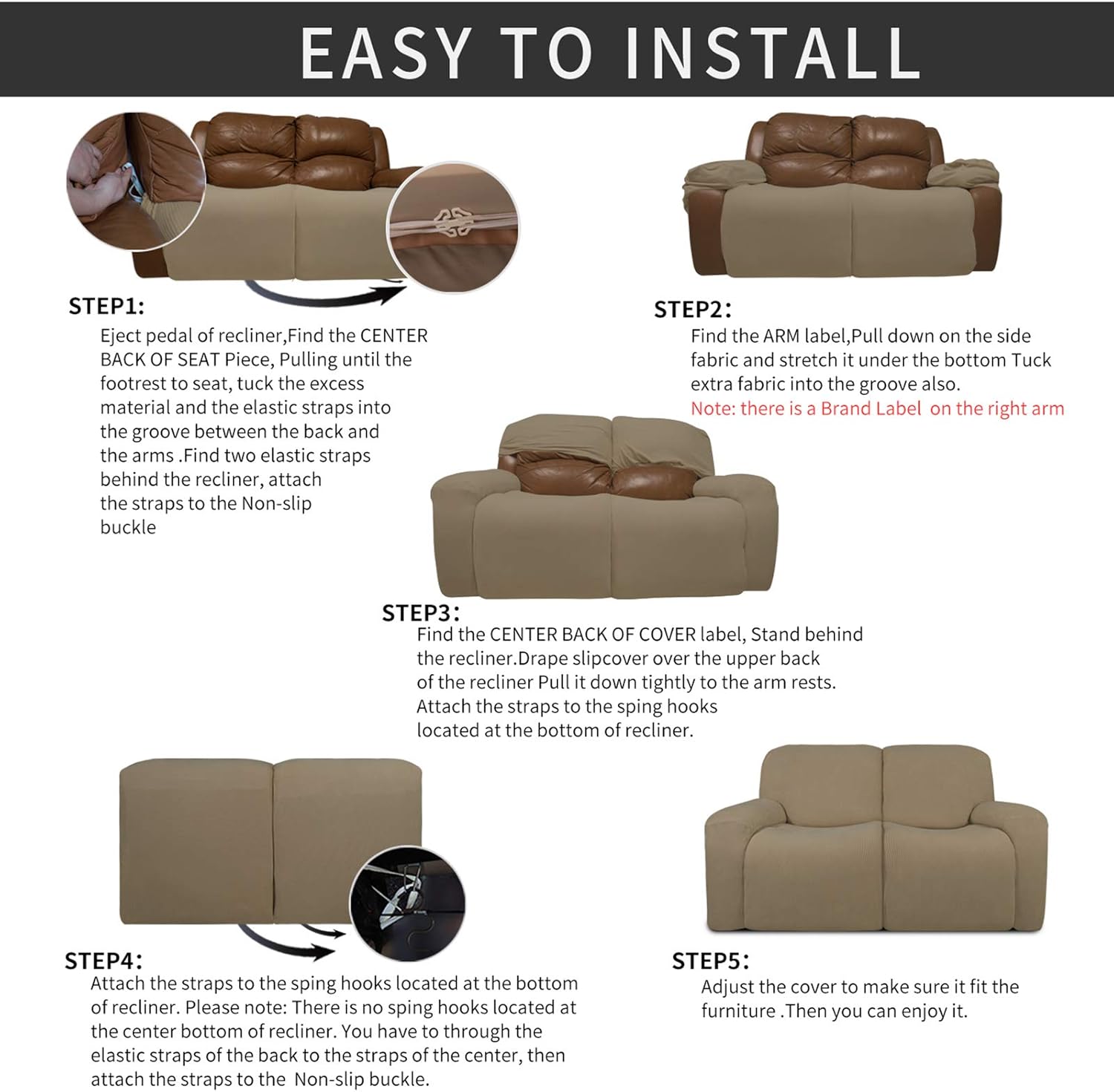 EASY TO INSTALL

STEP1:
Eject pedal of recliner,Find the CENTER BACK OF SEAT Piece, Pulling until the footrest to seat, tuck the excess material and the elastic straps into the groove between the back and the arms .Find two elastic straps behind the recliner, attach the straps to the Non-slip buckle

STEP2:
Find the ARM label,Pull down on the side fabric and stretch it under the bottom Tuck extra fabric into the groove also.
Note: there is a Brand Label on the right arm

STEP3:
Find the CENTER BACK OF COVER label, Stand behind the recliner.Drape slipcover over the upper back of the recliner Pull it down tightly to the arm rests. Attach the straps to the sping hooks located at the bottom of recliner.

STEP4:
Attach the straps to the sping hooks located at the bottom of recliner. Please note: There is no sping hooks located at the center bottom of recliner. You have to through the elastic straps of the back to the straps of the center, then attach the straps to the Non-slip buckle.

STEP5:
Adjust the cover to make sure it fit the furniture .Then you can enjoy it.