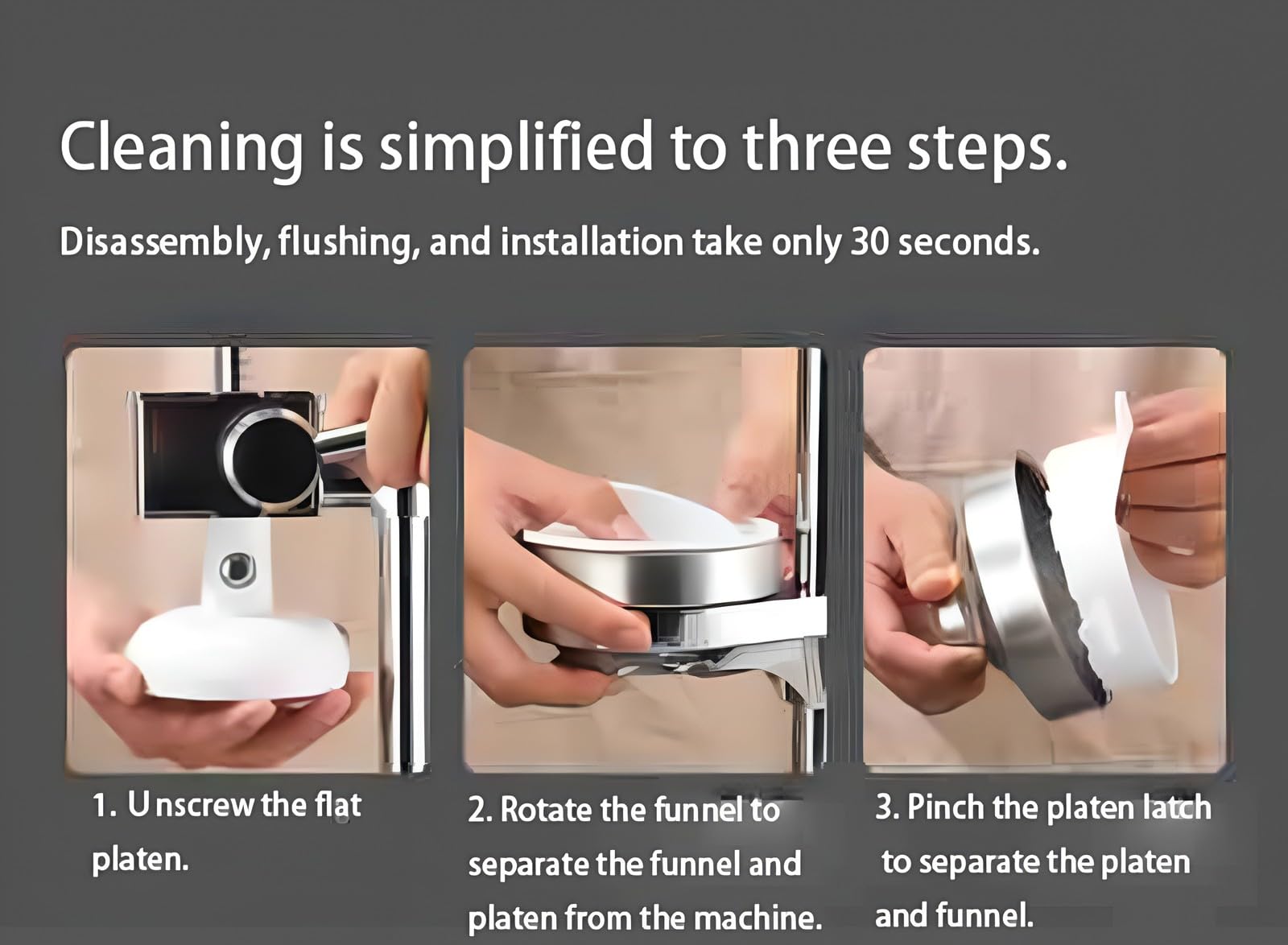 Cleaning is simplified to three steps.

Disassembly, flushing, and installation take only 30 seconds.

1. Unscrew the flat platen.

2. Rotate the funnel to separate the funnel and platen from the machine.

3. Pinch the platen latch to separate the platen and funnel.