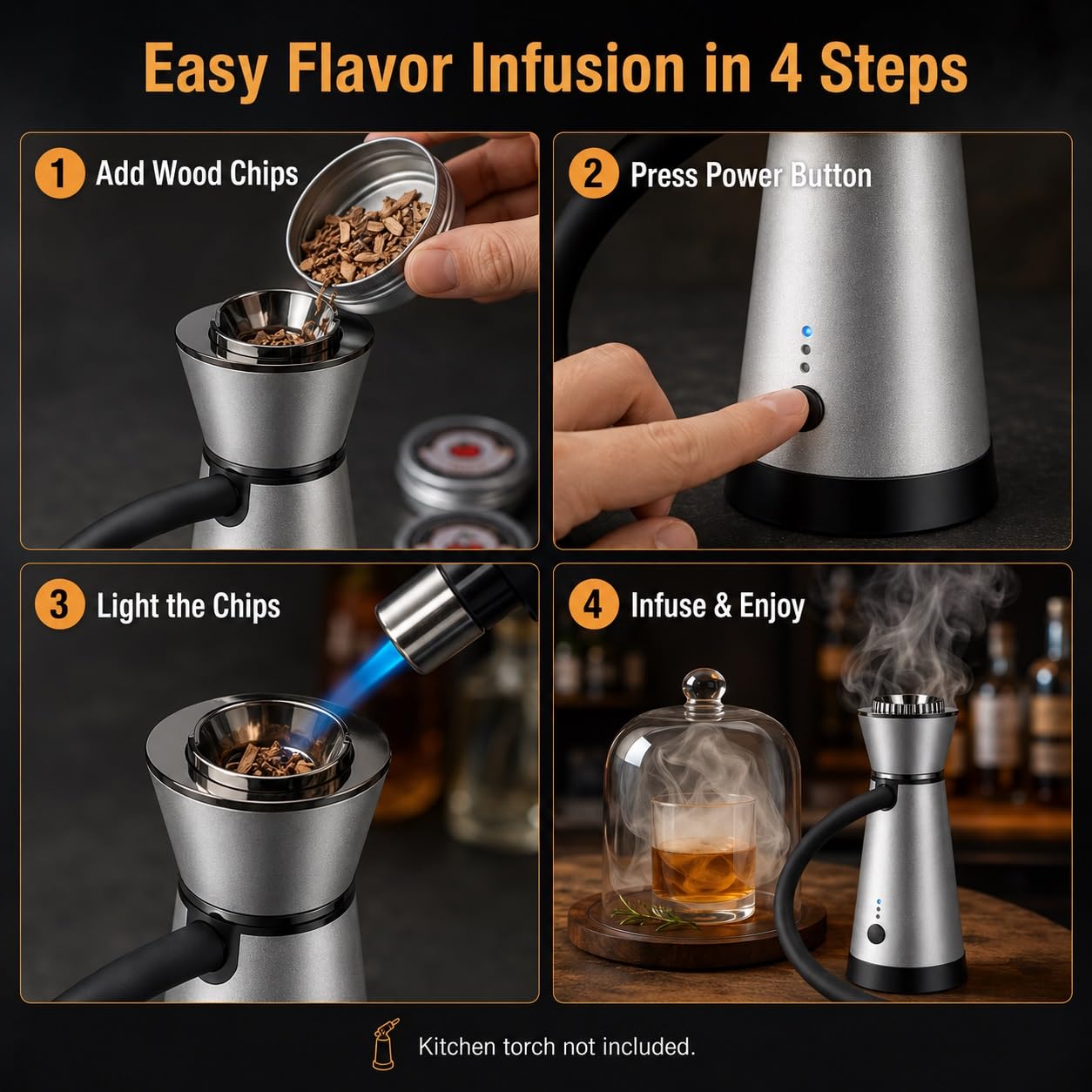 Easy Flavor Infusion in 4 Steps

1 Add Wood Chips

2 Press Power Button

3 Light the Chips

4 Infuse & Enjoy

Kitchen torch not included.