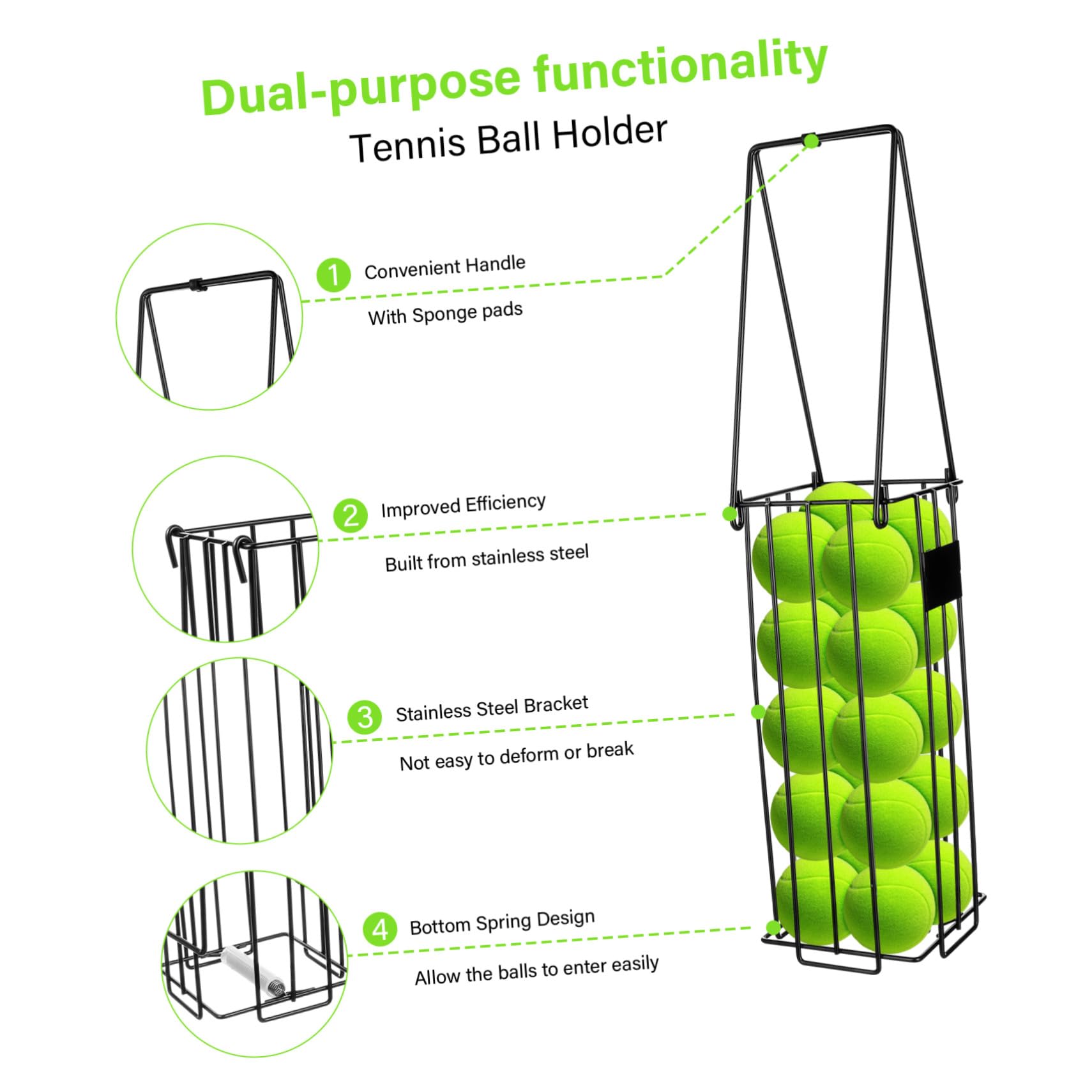 Dual-purpose functionality

Tennis Ball Holder

1 Convenient Handle

With Sponge pads

2 Improved Efficiency

Built from stainless steel

3 Stainless Steel Bracket

Not easy to deform or break

4 Bottom Spring Design

Allow the balls to enter easily