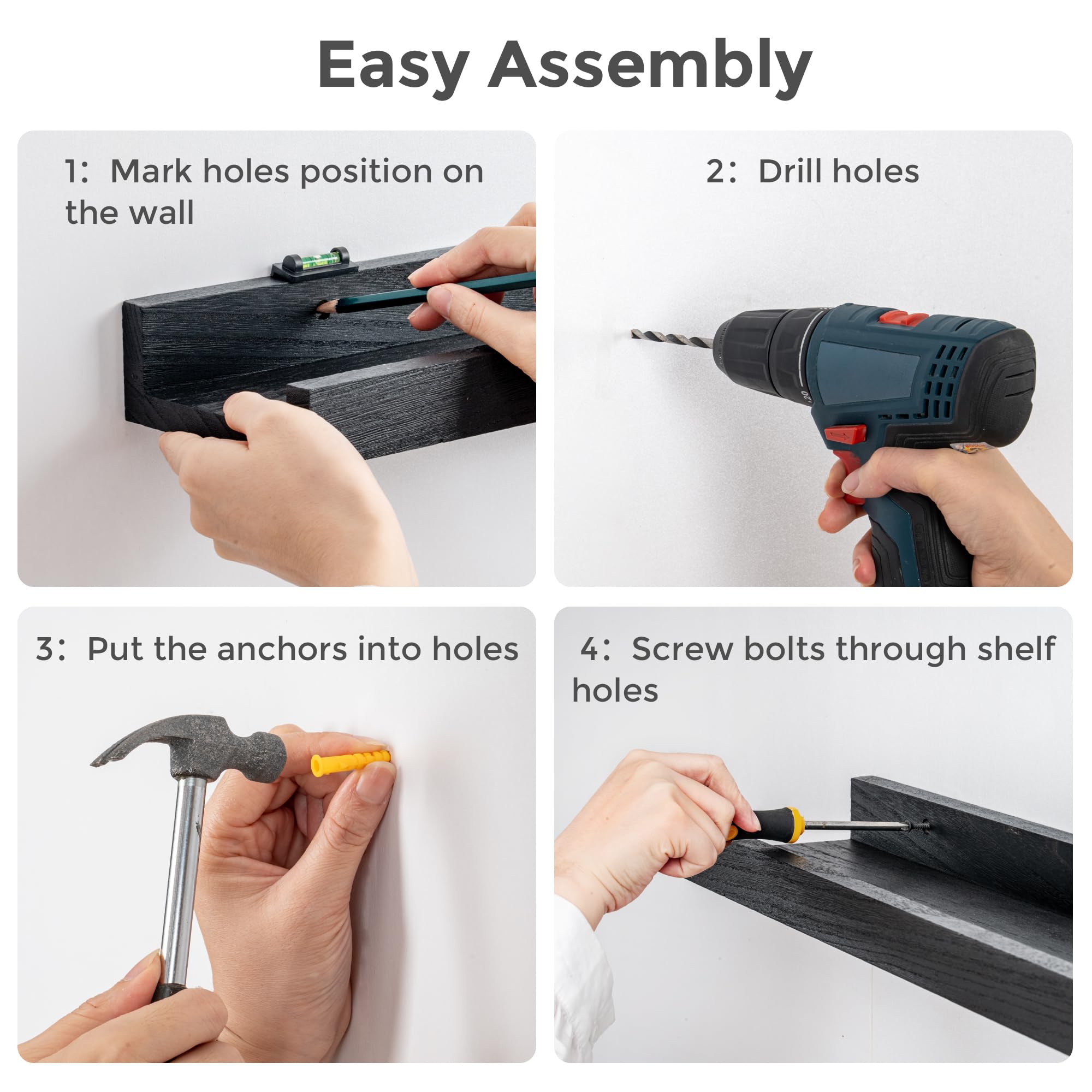 Easy Assembly

1: Mark holes position on the wall

2: Drill holes

3: Put the anchors into holes

4: Screw bolts through shelf holes