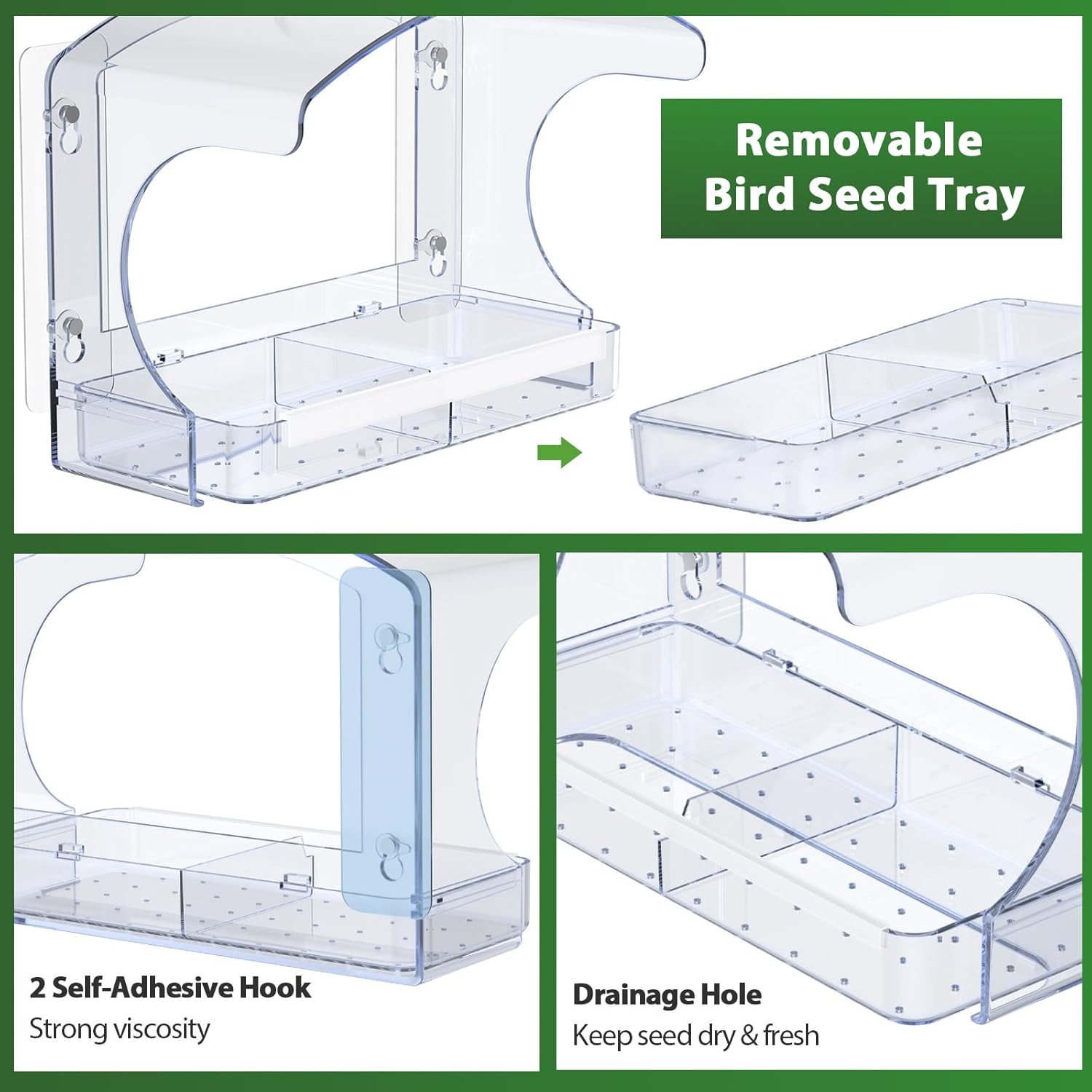 Removable Bird Seed Tray

2 Self-Adhesive Hook
Strong viscosity

Drainage Hole
Keep seed dry & fresh