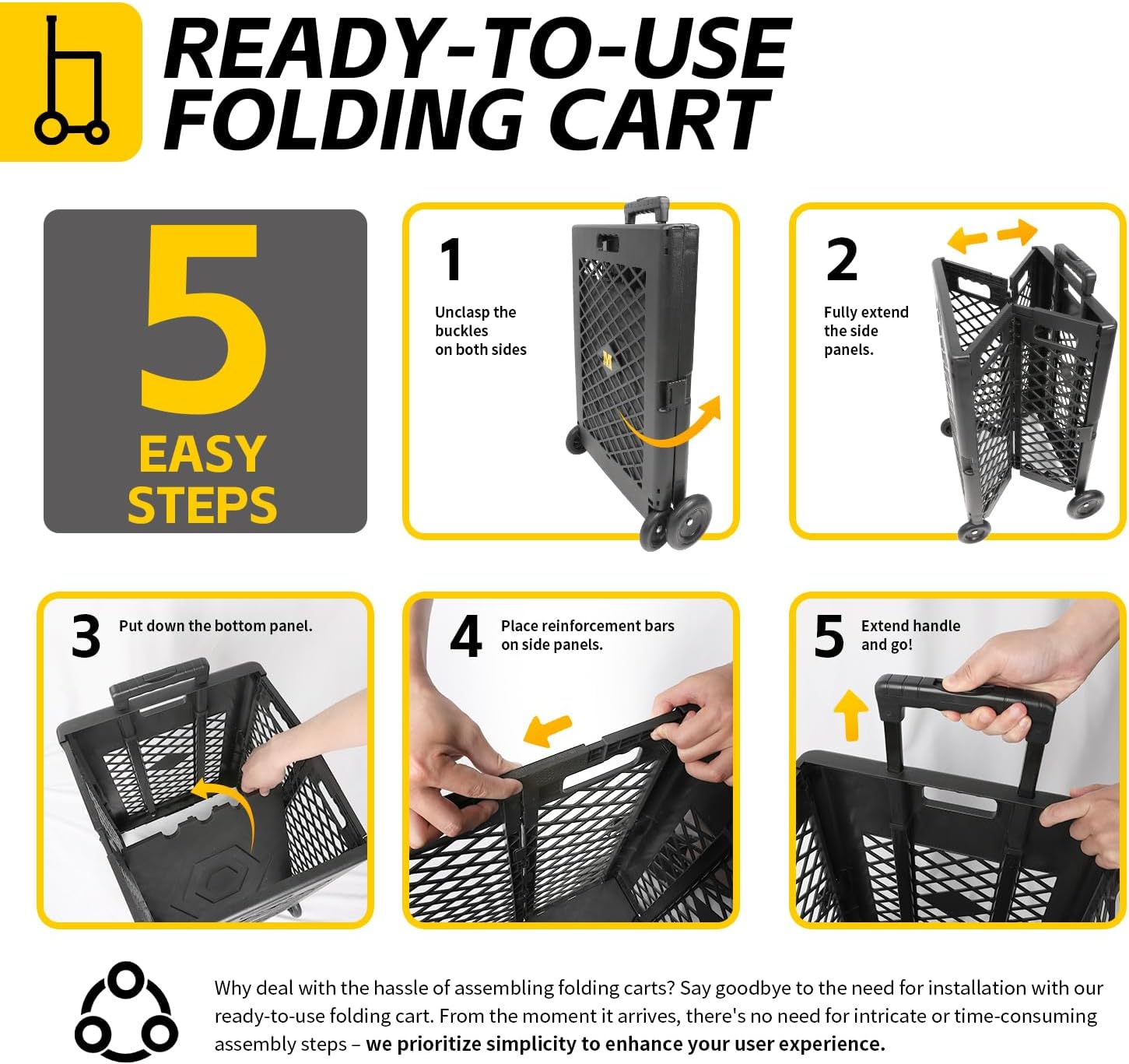 READY-TO-USE FOLDING CART

5 EASY STEPS

1
Unclasp the buckles on both sides

2
Fully extend the side panels.

3 Put down the bottom panel.

4 Place reinforcement bars on side panels.

5 Extend handle and go!

Why deal with the hassle of assembling folding carts? Say goodbye to the need for installation with our ready-to-use folding cart. From the moment it arrives, there's no need for intricate or time-consuming assembly steps – we prioritize simplicity to enhance your user experience.