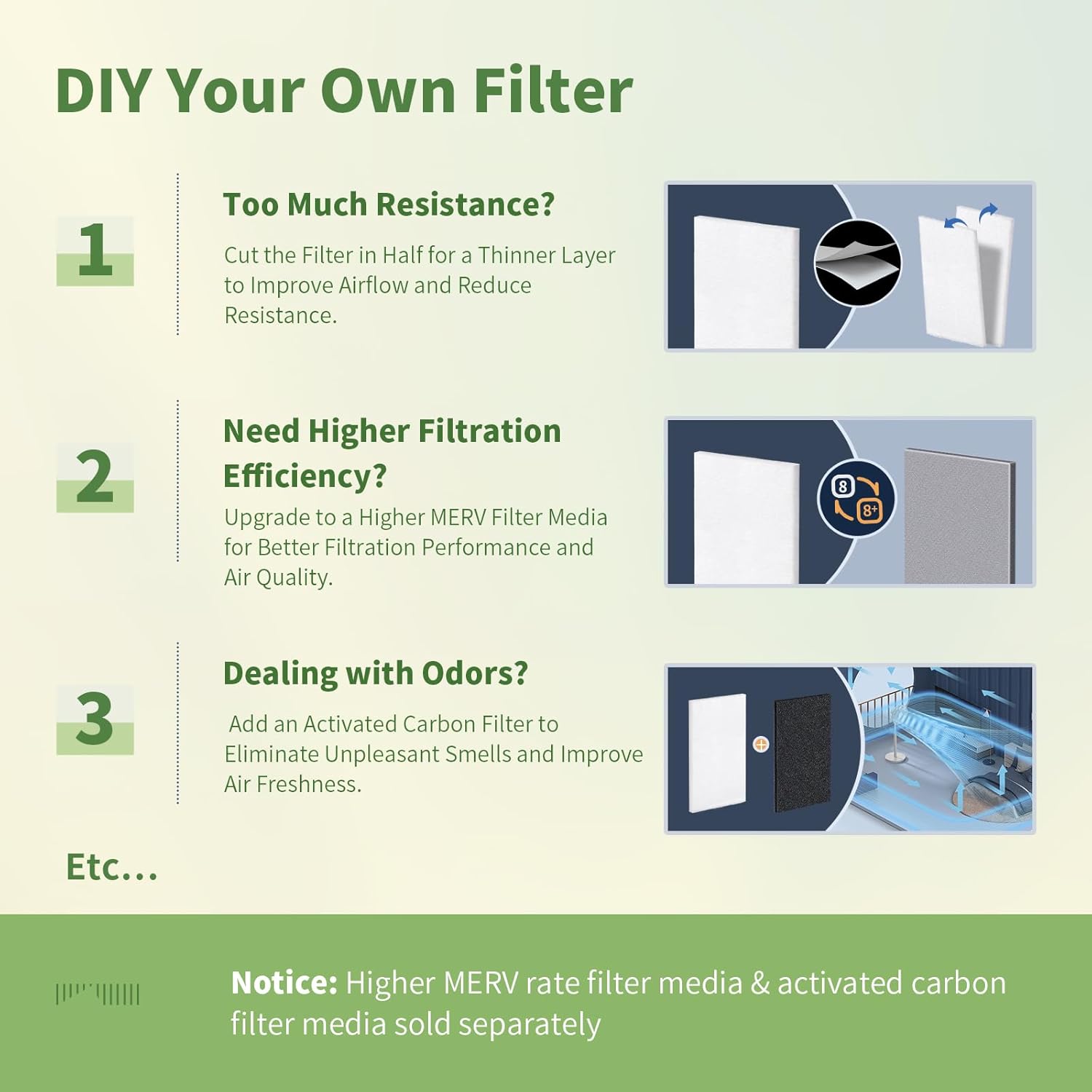 DIY Your Own Filter

1

Too Much Resistance?

Cut the Filter in Half for a Thinner Layer to Improve Airflow and Reduce Resistance.

2

Need Higher Filtration Efficiency?

Upgrade to a Higher MERV Filter Media for Better Filtration Performance and Air Quality.

8

8+

3

Dealing with Odors?

Add an Activated Carbon Filter to Eliminate Unpleasant Smells and Improve Air Freshness.

Etc...

Notice: Higher MERV rate filter media & activated carbon filter media sold separately