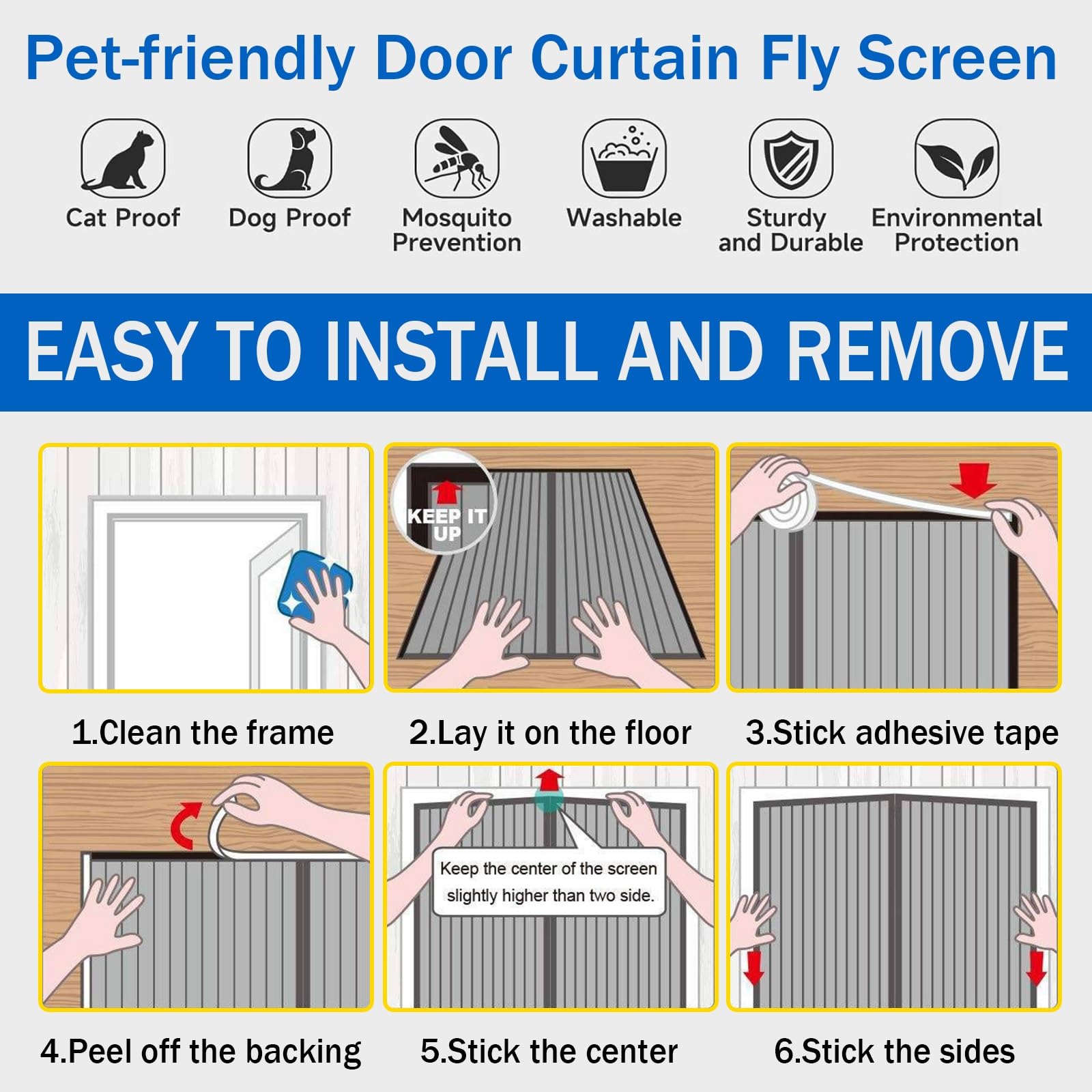 Pet-friendly Door Curtain Fly Screen

Cat Proof

Dog Proof

Mosquito Prevention

Washable

Sturdy and Durable

Environmental Protection

EASY TO INSTALL AND REMOVE

1.Clean the frame

KEEP IT UP

2.Lay it on the floor

3.Stick adhesive tape

4.Peel off the backing

Keep the center of the screen slightly higher than two side.

5.Stick the center

6.Stick the sides