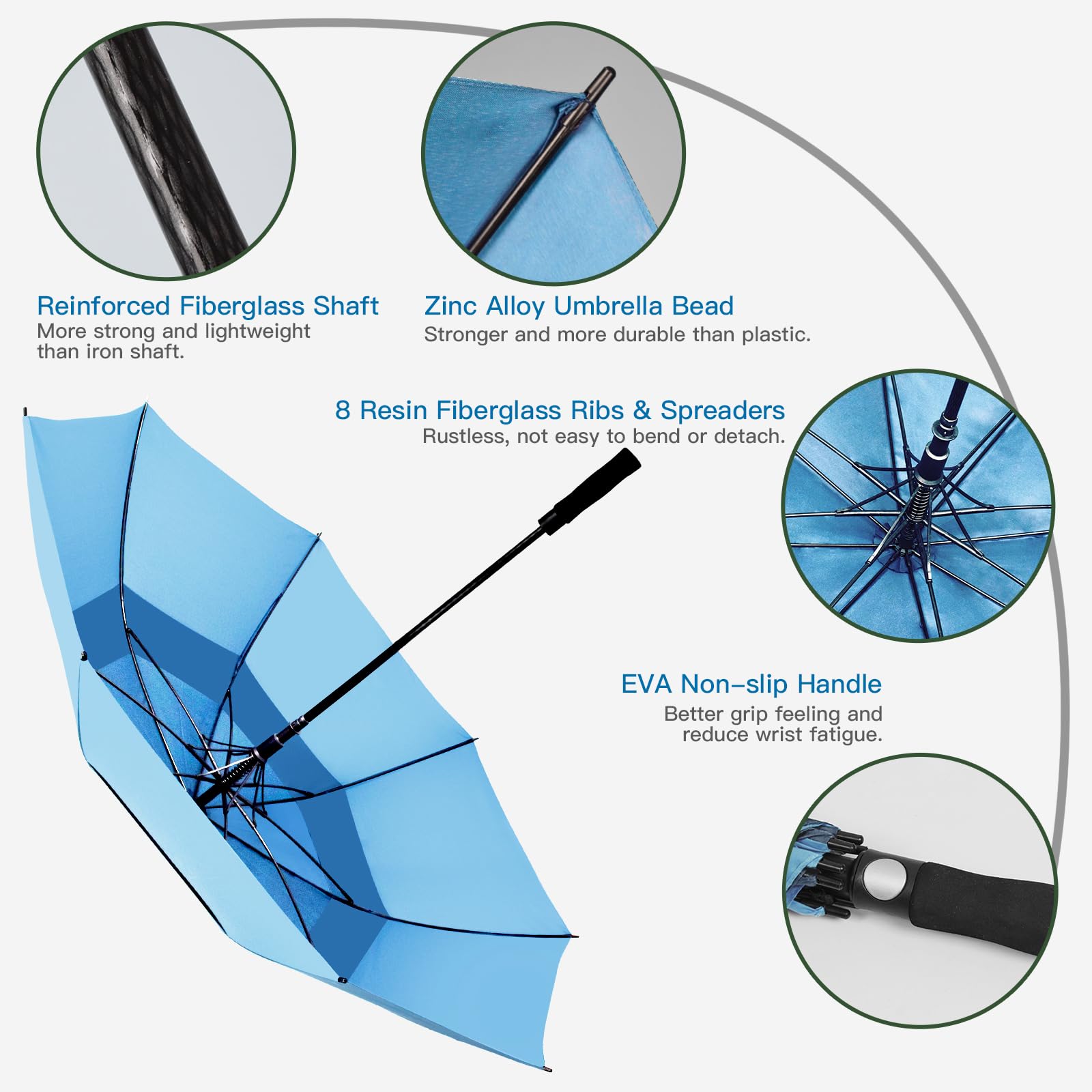 Reinforced Fiberglass Shaft
More strong and lightweight than iron shaft.

Zinc Alloy Umbrella Bead
Stronger and more durable than plastic.

8 Resin Fiberglass Ribs & Spreaders
Rustless, not easy to bend or detach.

EVA Non-slip Handle
Better grip feeling and reduce wrist fatigue.