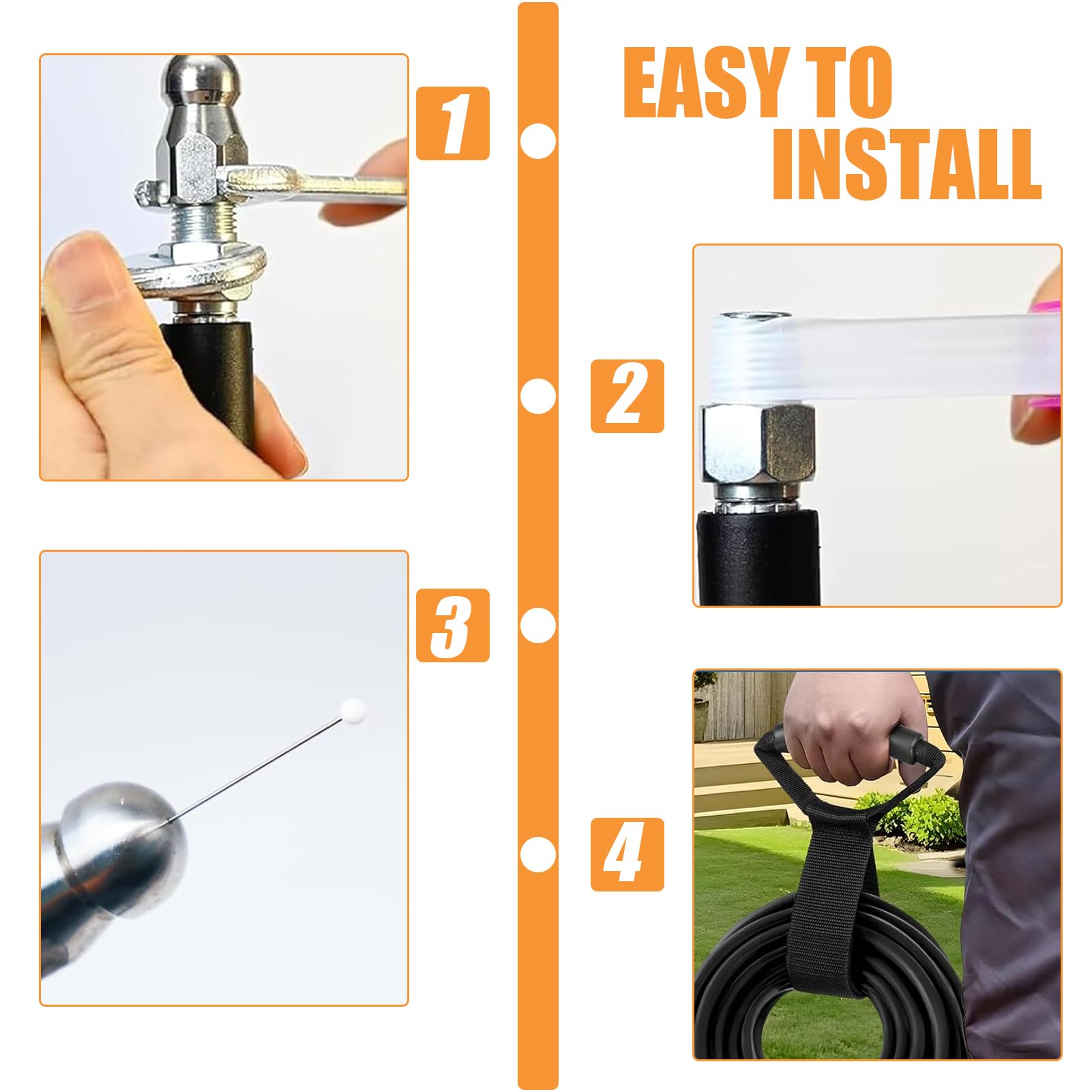 EASY TO INSTALL

1

2

3

4