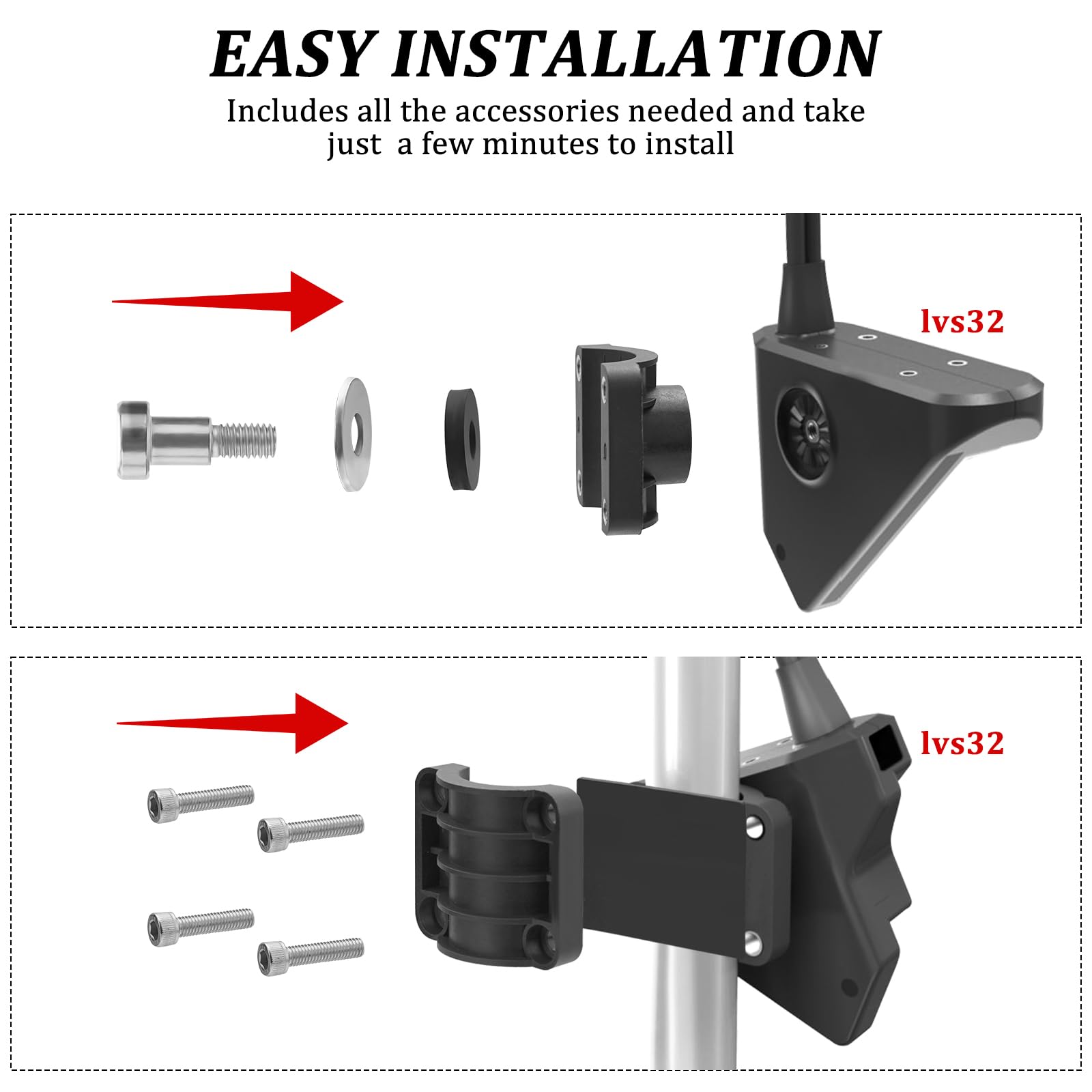 EASY INSTALLATION

Includes all the accessories needed and take just  a few minutes to install

lvs32

lvs32