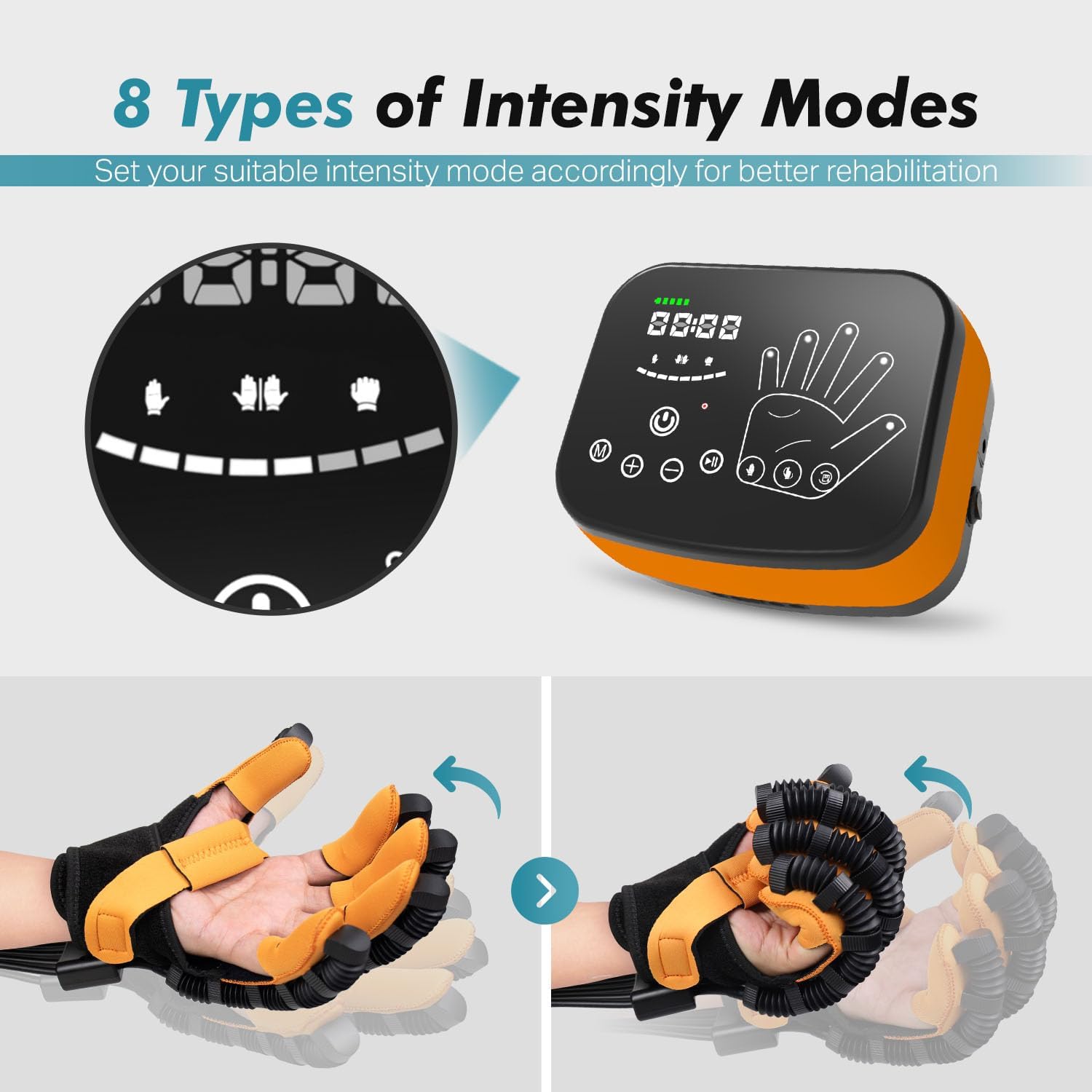 8 Types of Intensity Modes

Set your suitable intensity mode accordingly for better rehabilitation

88:88

M