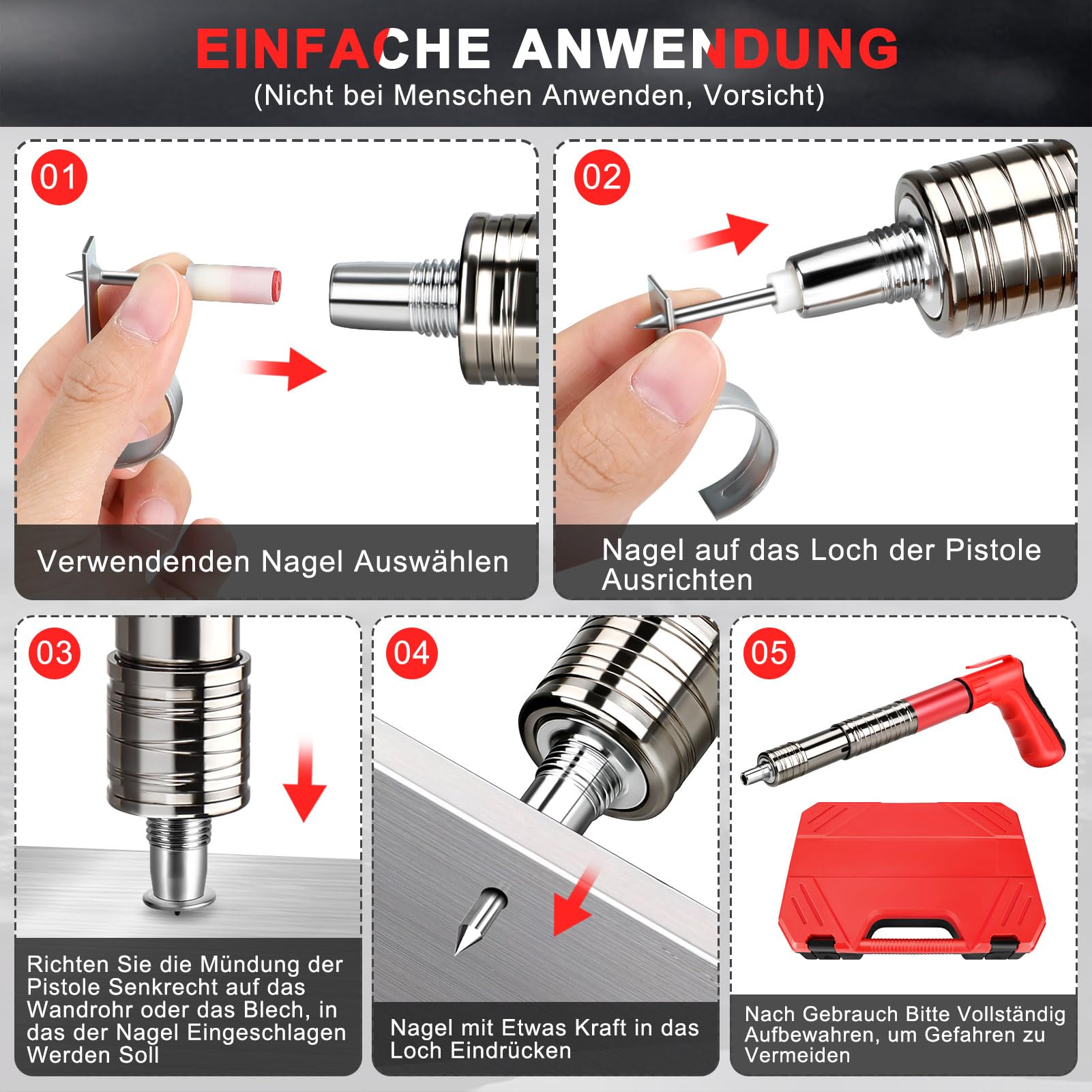 EINFACHE ANWENDUNG
(Nicht bei Menschen Anwenden, Vorsicht)

01
Verwendenden Nagel Auswählen

02
Nagel auf das Loch der Pistole Ausrichten

03
Richten Sie die Mündung der Pistole Senkrecht auf das Wandrohr oder das Blech, in das der Nagel Eingeschlagen Werden Soll

04
Nagel mit Etwas Kraft in das Loch Eindrücken

05
Nach Gebrauch Bitte Vollständig Aufbewahren, um Gefahren zu Vermeiden