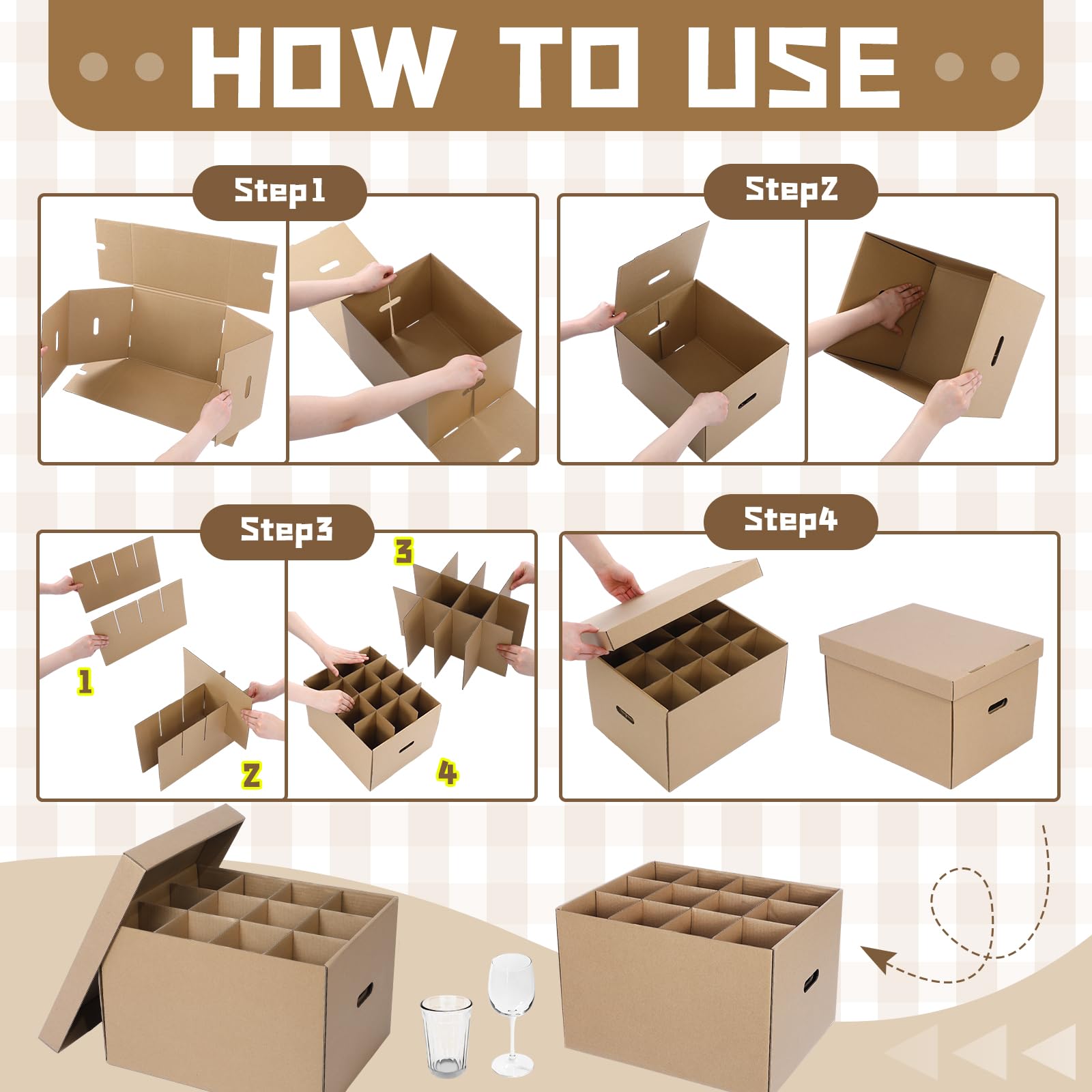 HOW TO USE

Step1

Step2

Step3

1

2

3

4

Step4