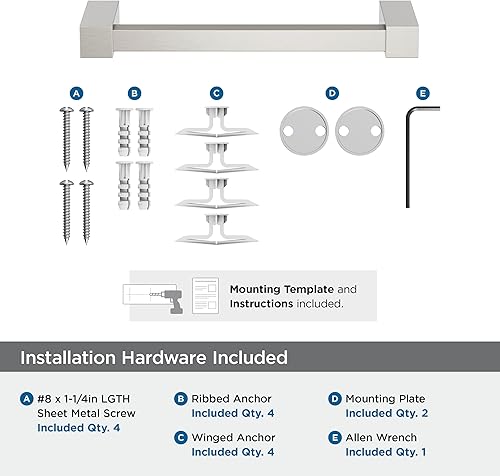 A B C D E

Mounting Template and Instructions included.

Installation Hardware Included

A #8 x 1-1/4in LGTH Sheet Metal Screw Included Qty. 4

B Ribbed Anchor Included Qty. 4

C Winged Anchor Included Qty. 4

D Mounting Plate Included Qty. 2

E Allen Wrench Included Qty. 1