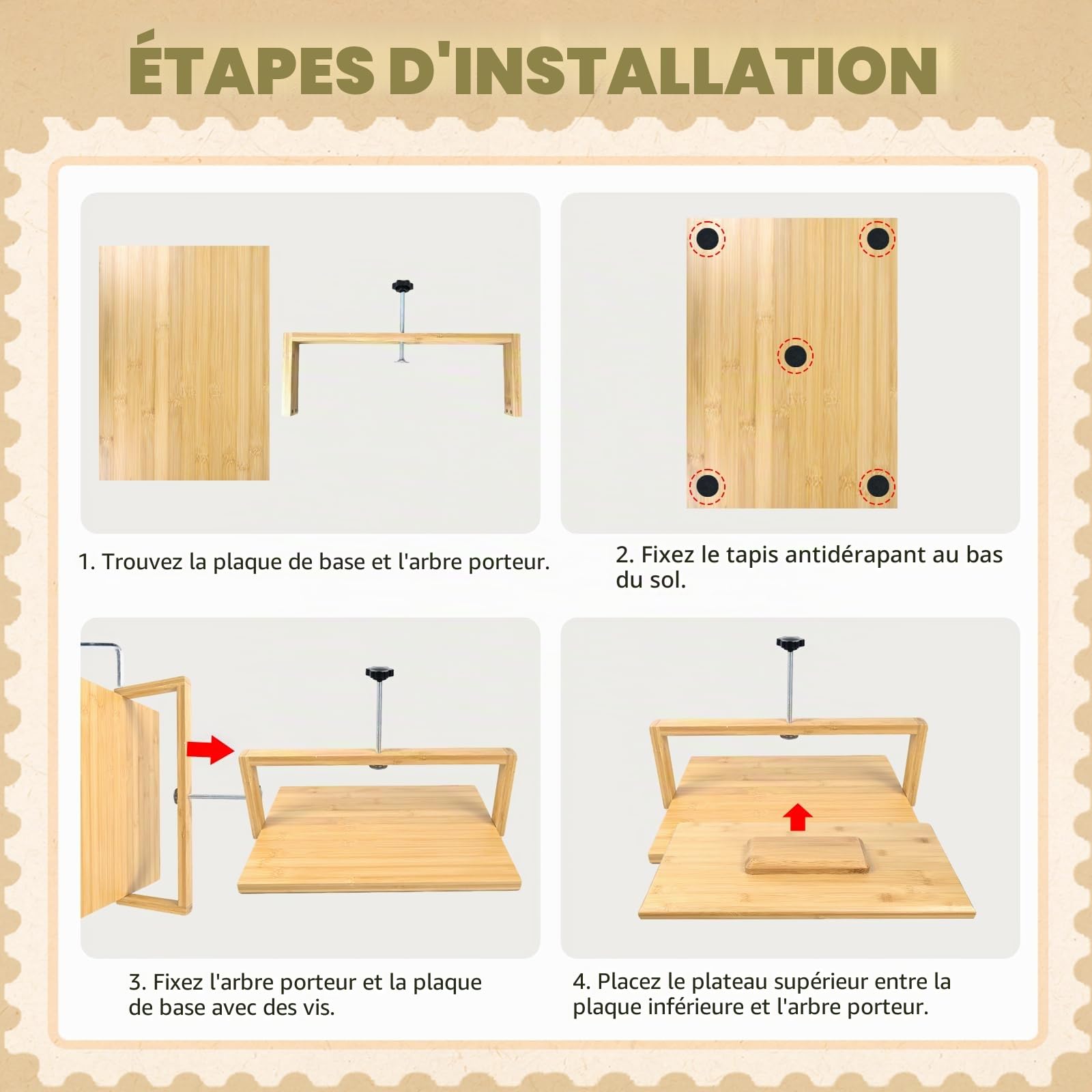 ÉTAPES D'INSTALLATION

1. Trouvez la plaque de base et l'arbre porteur.

2. Fixez le tapis antidérapant au bas du sol.

3. Fixez l'arbre porteur et la plaque de base avec des vis.

4. Placez le plateau supérieur entre la plaque inférieure et l'arbre porteur.