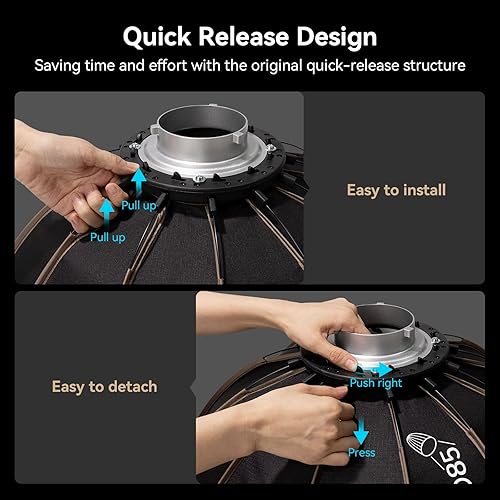 Quick Release Design
Saving time and effort with the original quick-release structure

Pull up
Pull up
Easy to install

Easy to detach
Push right
Press
85