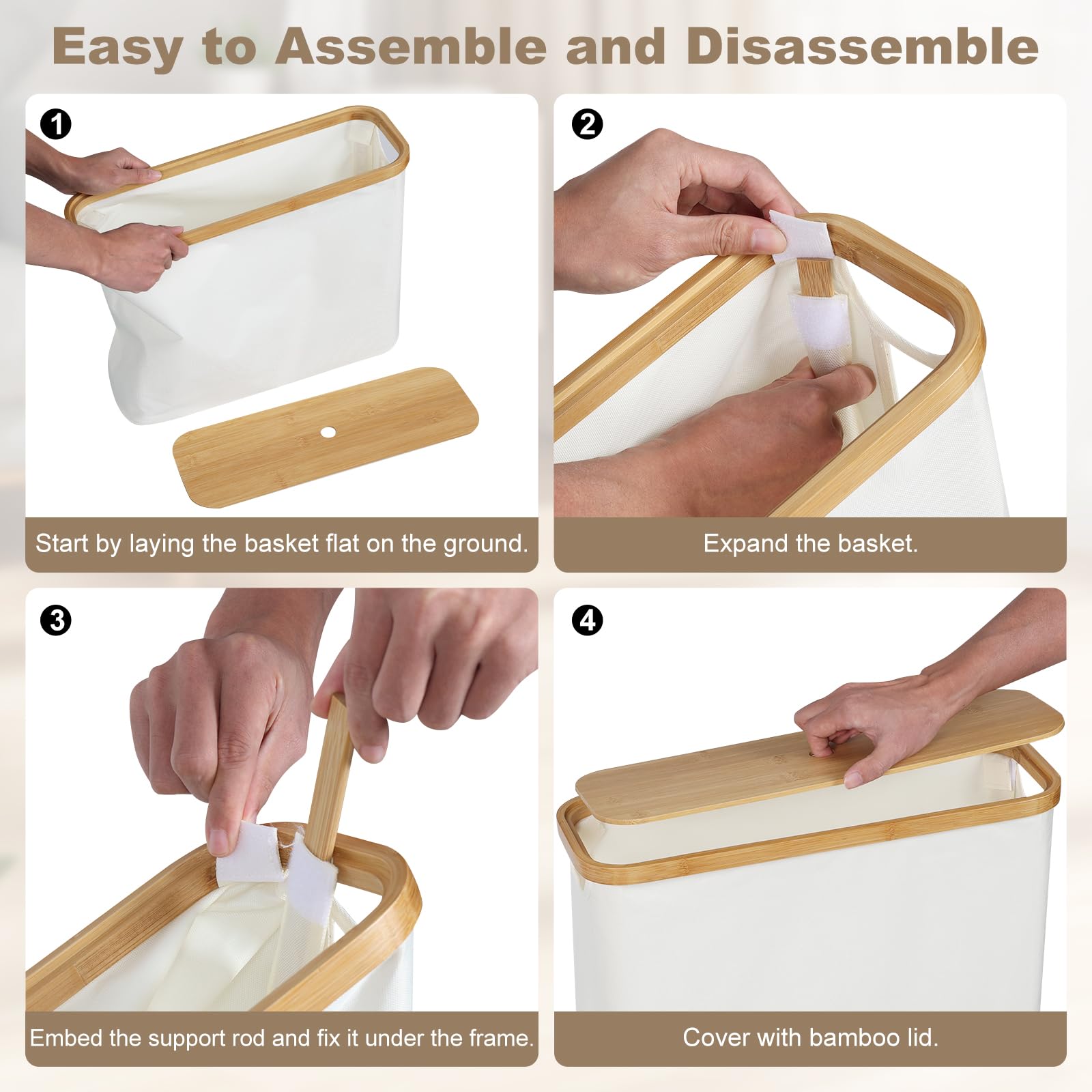 Easy to Assemble and Disassemble

1

Start by laying the basket flat on the ground.

2

Expand the basket.

3

Embed the support rod and fix it under the frame.

4

Cover with bamboo lid.